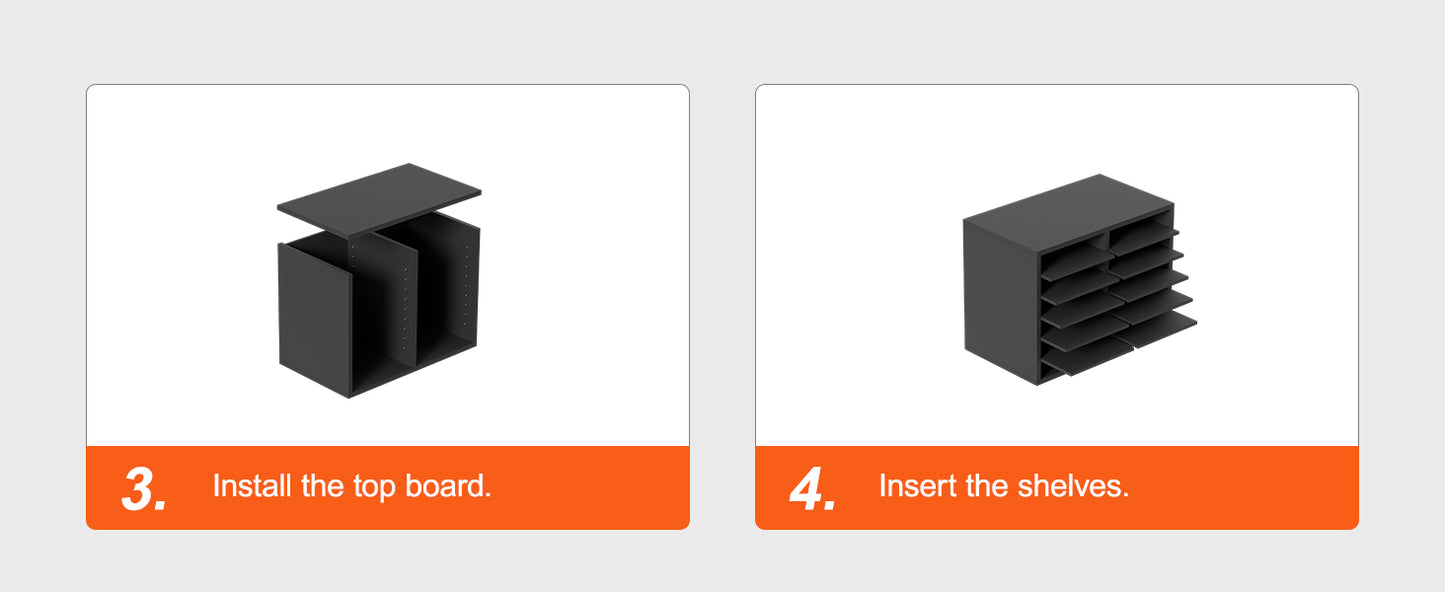 3. Install the top board.

4. Insert the shelves.