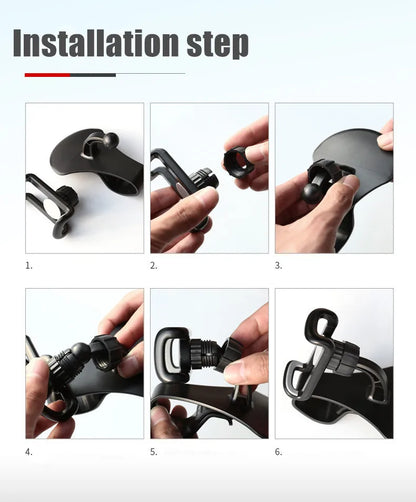 Installation step

1.

2.

3.

4.

5.

6.