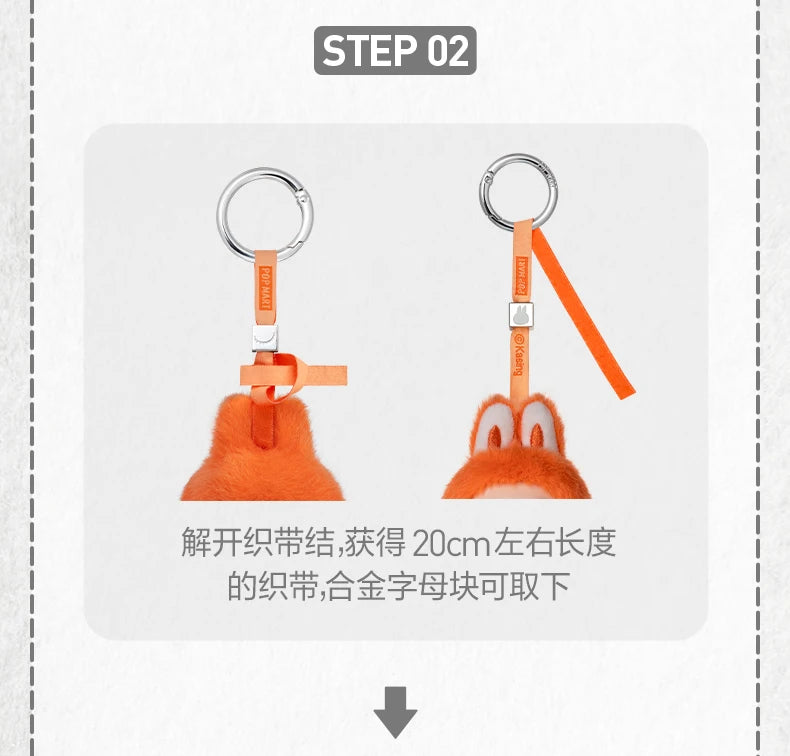 STEP 02

POP MART

POP MART

© Kasing

解开织带结,获得 20cm 左右长度的织带,合金字母块可取下