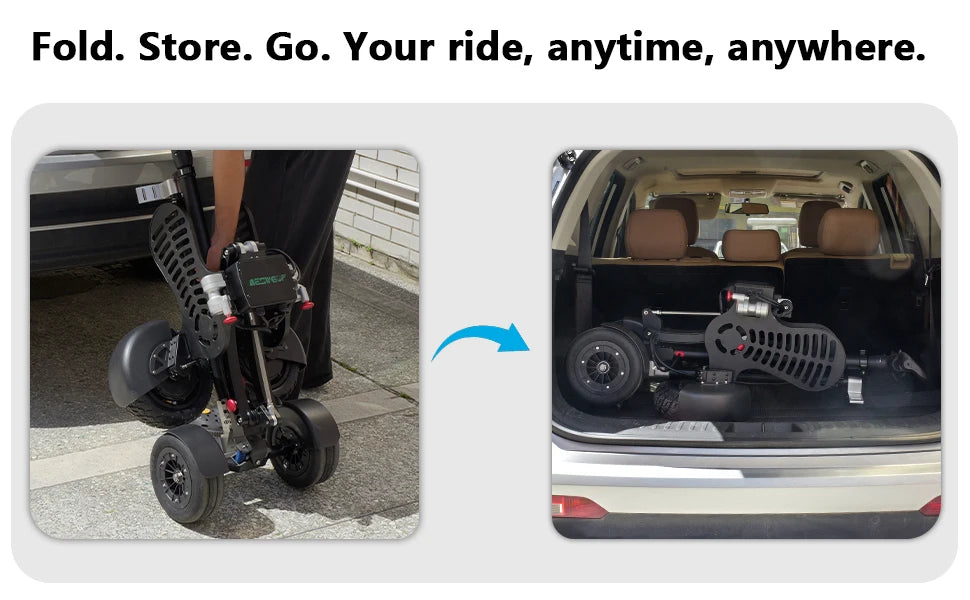 Fold. Store. Go. Your ride, anytime, anywhere.