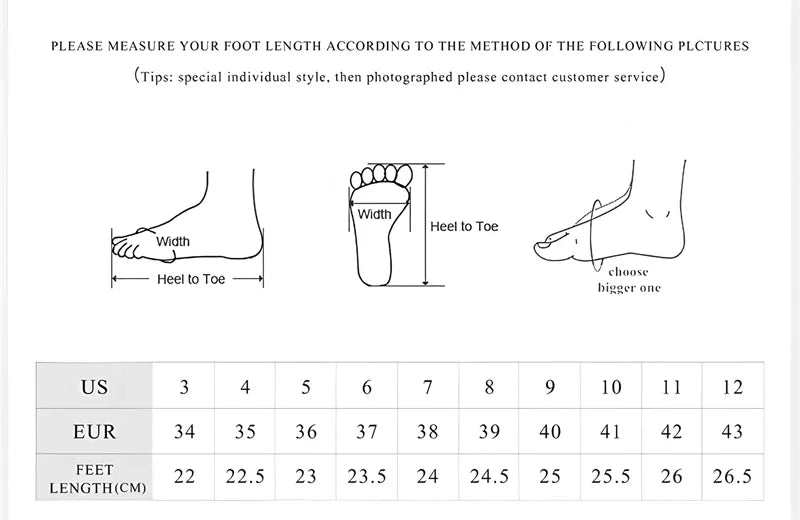 PLEASE MEASURE YOUR FOOT LENGTH ACCORDING TO THE METHOD OF THE FOLLOWING PLCTURES

(Tips: special individual style, then photographed please contact customer service)

Width

Heel to Toe

Width

Heel to Toe

choose bigger one

| US | 3 | 4 | 5 | 6 | 7 | 8 | 9 | 10 | 11 | 12 |
|---|---|---|---|---|---|---|---|---|---|---|
| EUR | 34 | 35 | 36 | 37 | 38 | 39 | 40 | 41 | 42 | 43 |
| FEET LENGTH(CM) | 22 | 22.5 | 23 | 23.5 | 24 | 24.5 | 25 | 25.5 | 26 | 26.5 |