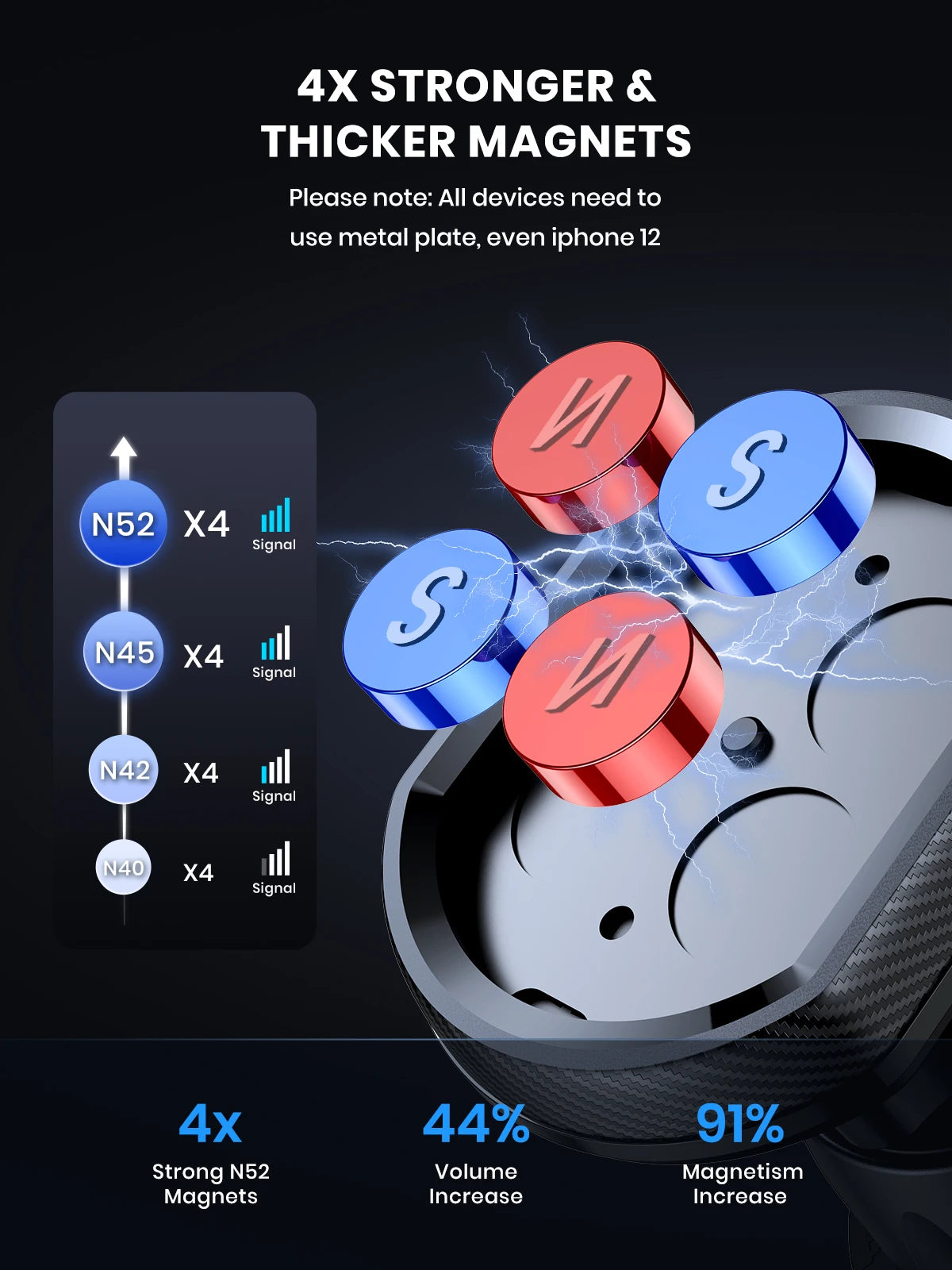 4X STRONGER & THICKER MAGNETS

Please note: All devices need to use metal plate, even iphone 12

N52 X4 Signal

N45 X4 Signal

N42 X4 Signal

N40 X4 Signal

N

S

S

N

4x
Strong N52 Magnets

44%
Volume Increase

91%
Magnetism Increase