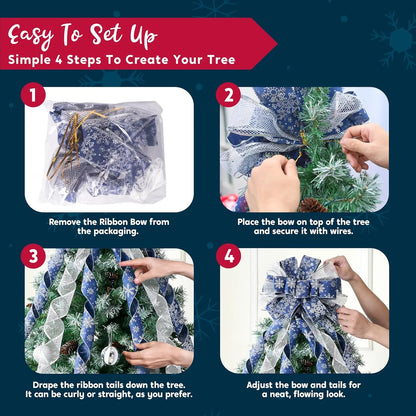 Easy To Set Up
Simple 4 Steps To Create Your Tree

1

Remove the Ribbon Bow from the packaging.

2

Place the bow on top of the tree and secure it with wires.

3

Drape the ribbon tails down the tree. It can be curly or straight, as you prefer.

4

Adjust the bow and tails for a neat, flowing look.