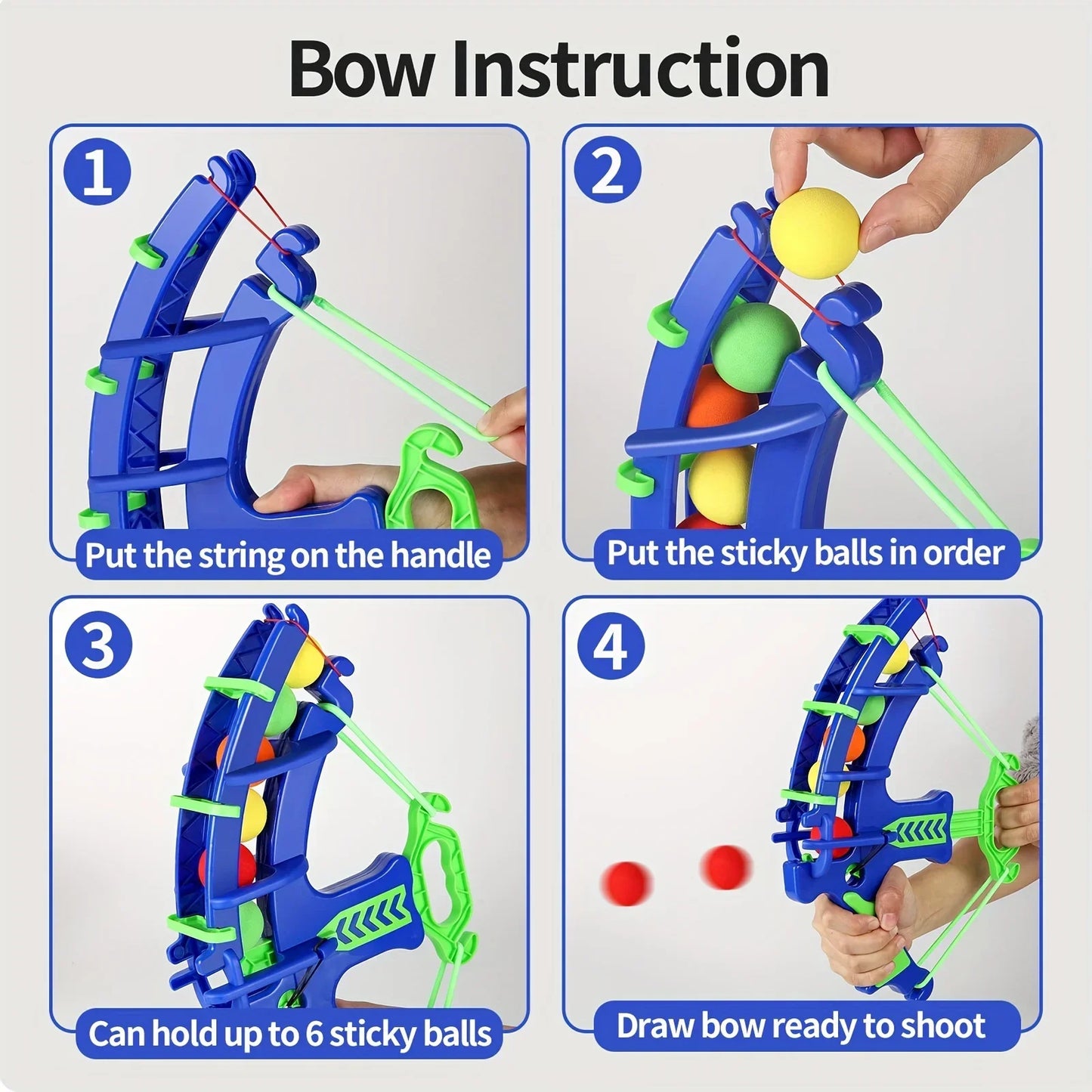 Bow Instruction

1

Put the string on the handle

2

Put the sticky balls in order

3

Can hold up to 6 sticky balls

4

Draw bow ready to shoot