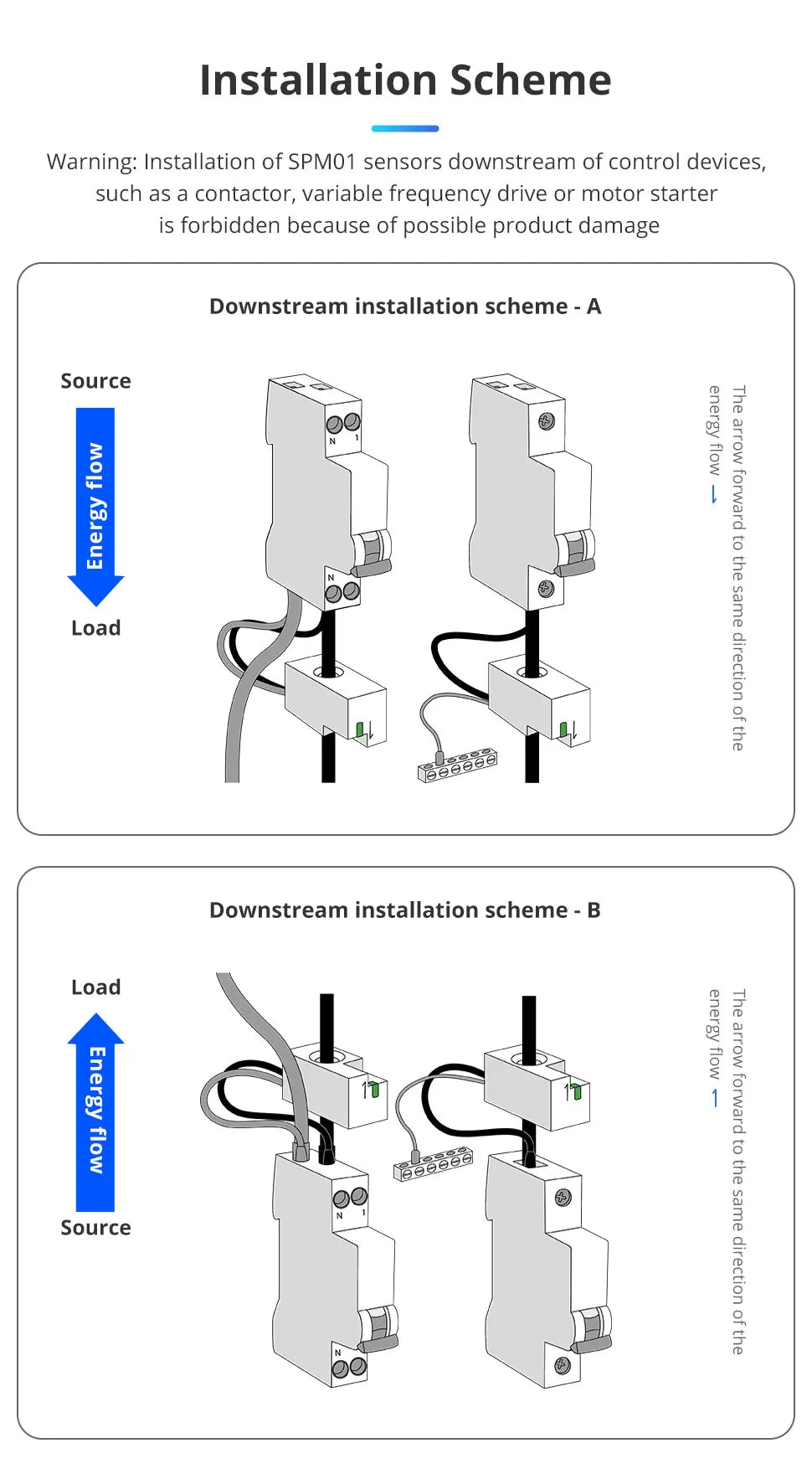 Installation Scheme

Warning: Installation of SPM01 sensors downstream of control devices, such as a contactor, variable frequency drive or motor starter is forbidden because of possible product damage

Downstream installation scheme - A

Source

Energy flow

Load

N 1

N

The arrow forward to the same direction of the energy flow ↓

Downstream installation scheme - B

Load

Energy flow

Source

N 1

N

The arrow forward to the same direction of the energy flow ↑