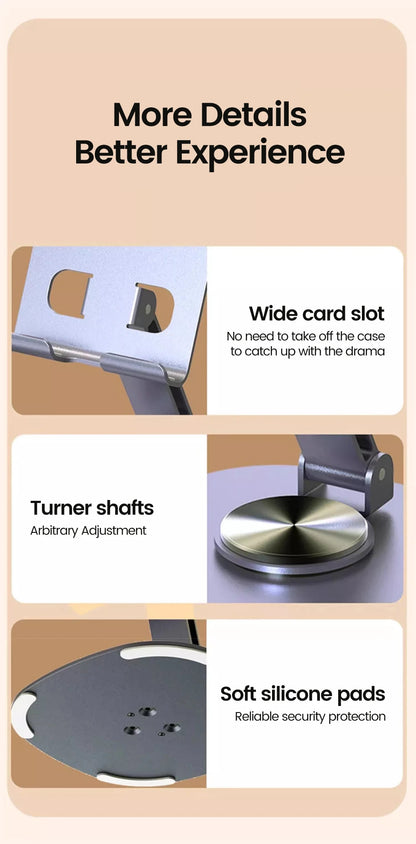 More Details
Better Experience

Wide card slot
No need to take off the case to catch up with the drama

Turner shafts
Arbitrary Adjustment

Soft silicone pads
Reliable security protection