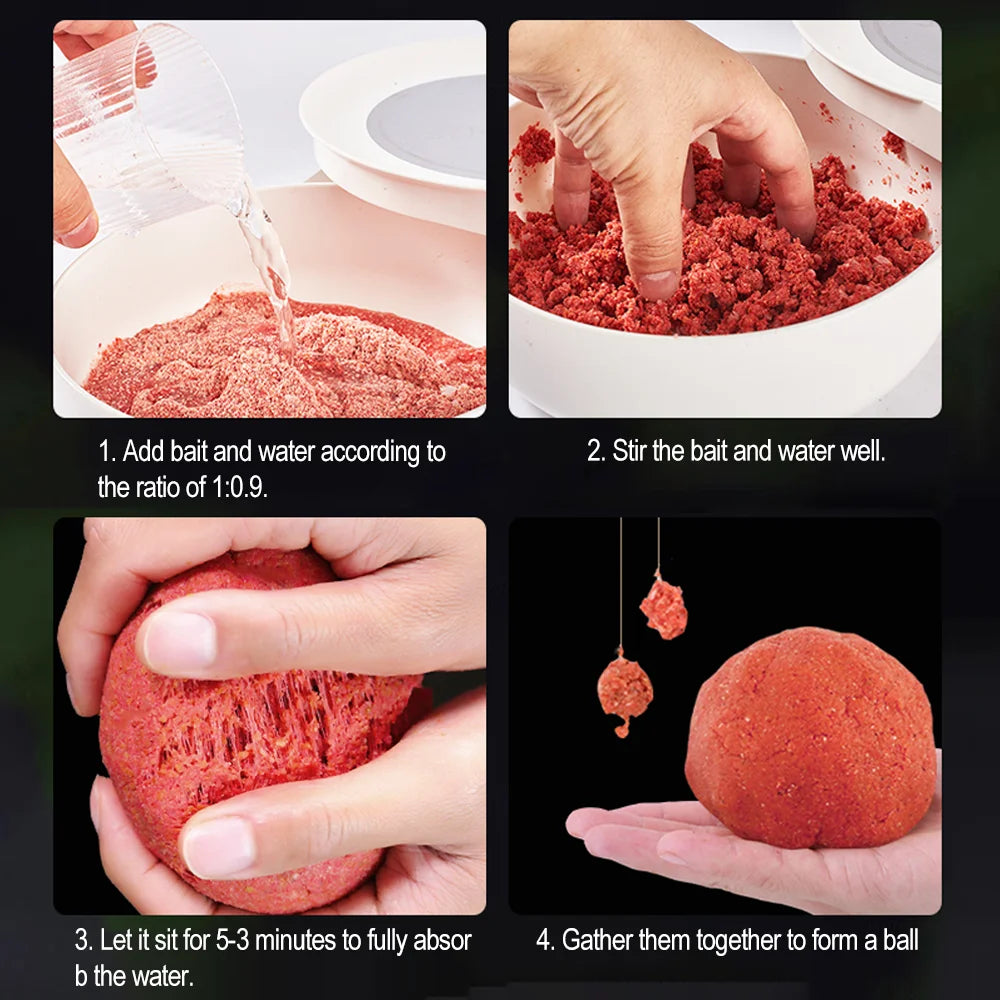 1. Add bait and water according to the ratio of 1:0.9.

2. Stir the bait and water well.

3. Let it sit for 5-3 minutes to fully absor b the water.

4. Gather them together to form a ball