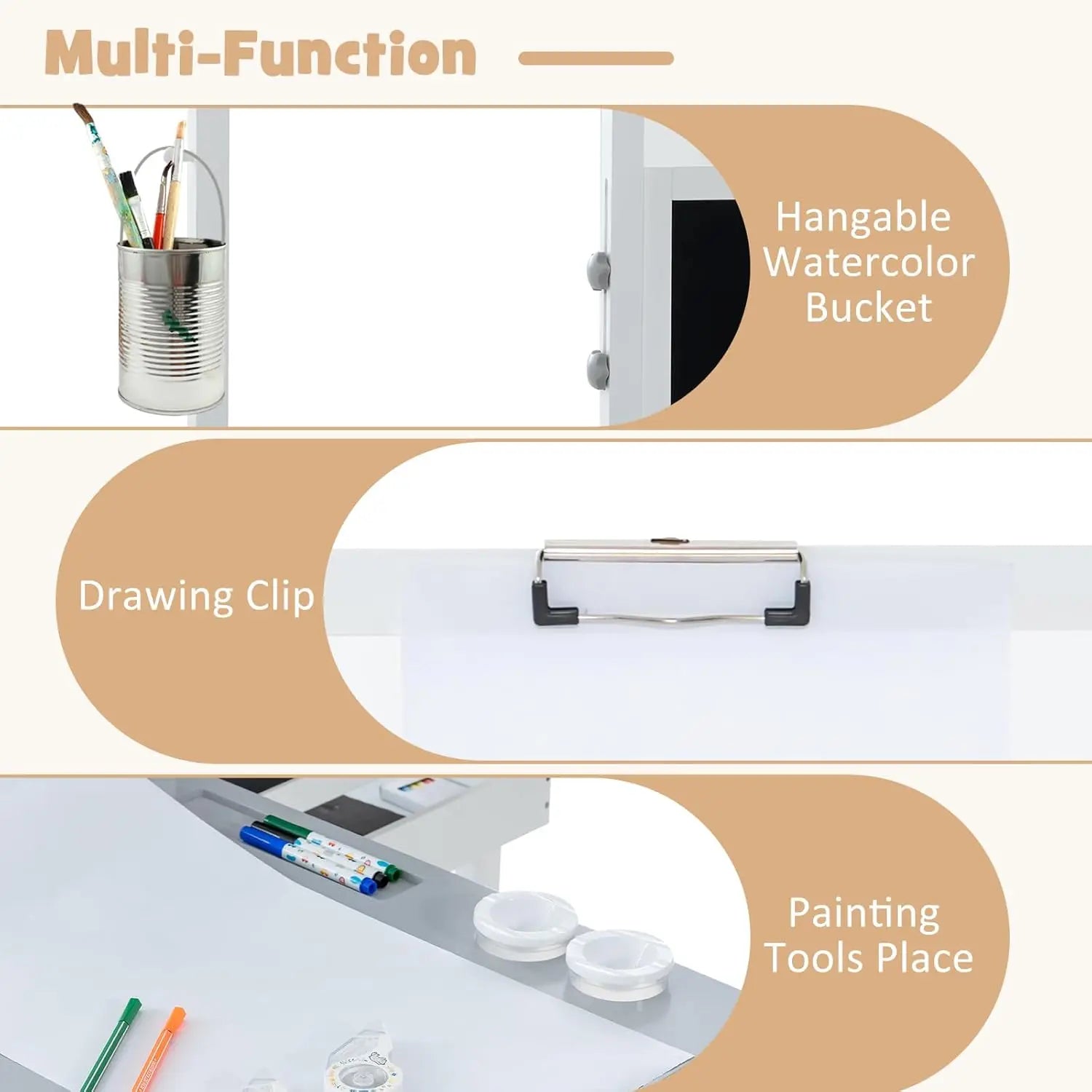 Multi-Function

Hangable Watercolor Bucket

Drawing Clip

Painting Tools Place