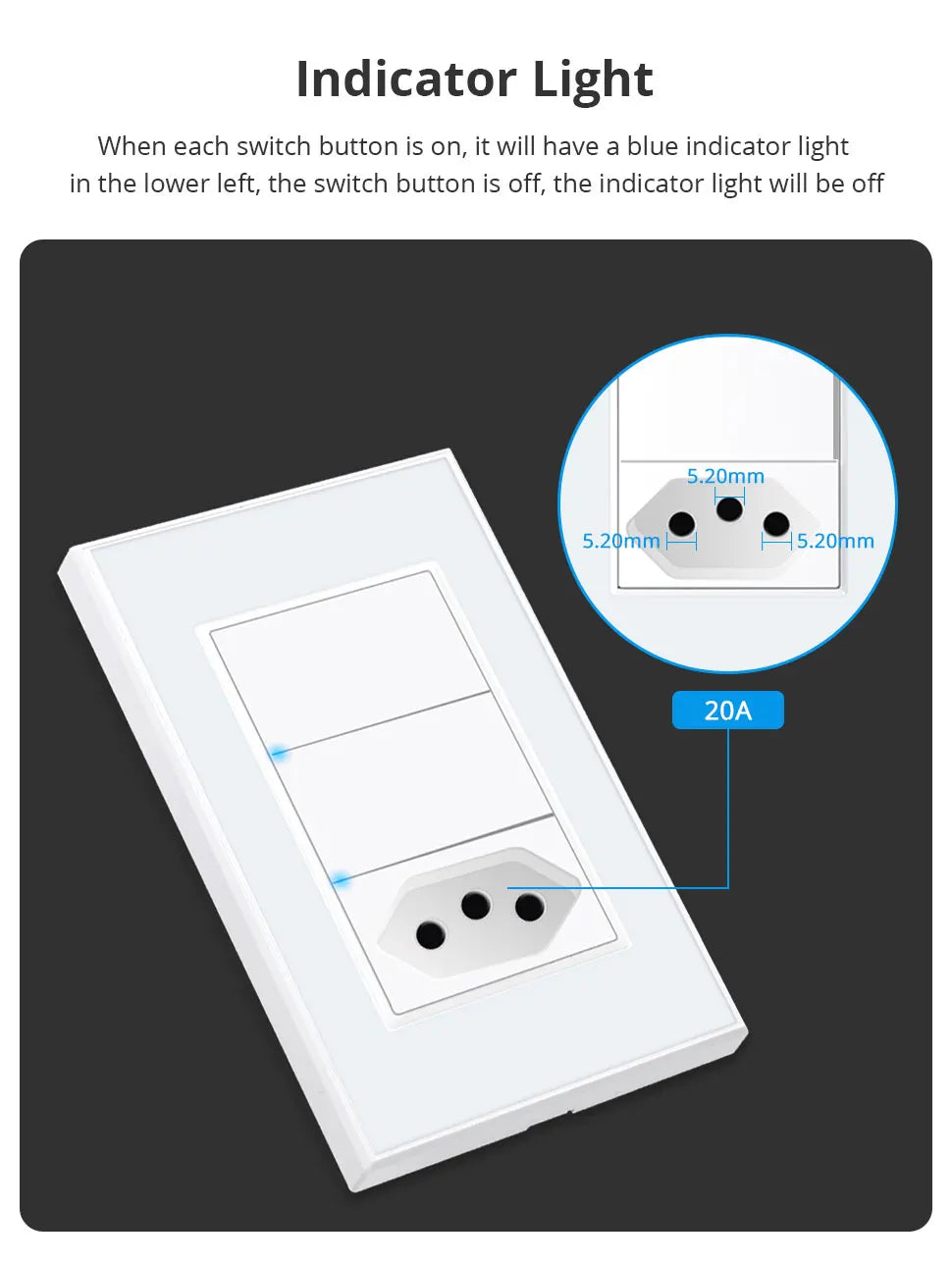 Indicator Light

When each switch button is on, it will have a blue indicator light in the lower left, the switch button is off, the indicator light will be off

5.20mm

5.20mm

5.20mm

20A