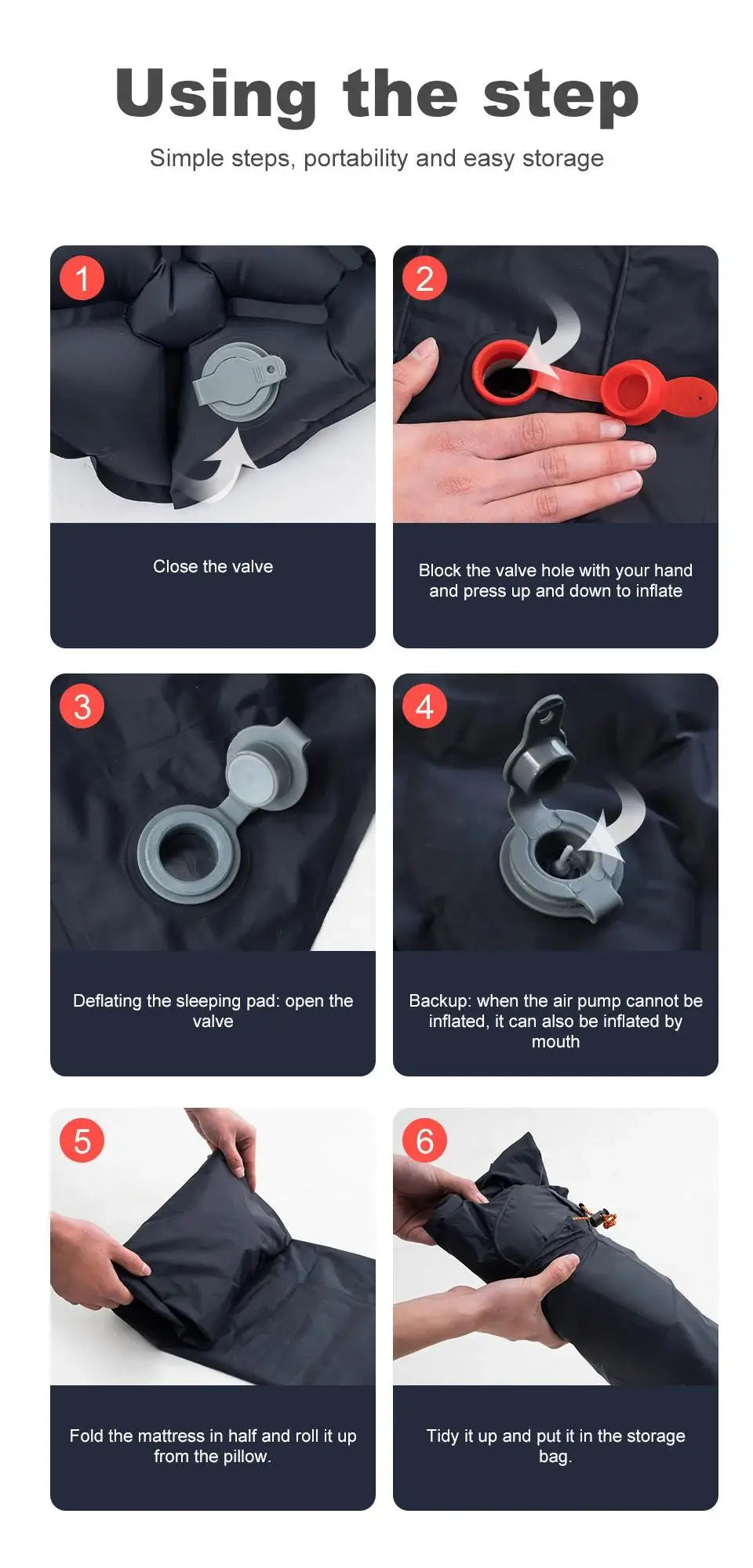 Using the step

Simple steps, portability and easy storage

1

Close the valve

2

Block the valve hole with your hand and press up and down to inflate

3

Deflating the sleeping pad: open the valve

4

Backup: when the air pump cannot be inflated, it can also be inflated by mouth

5

Fold the mattress in half and roll it up from the pillow.

6

Tidy it up and put it in the storage bag.