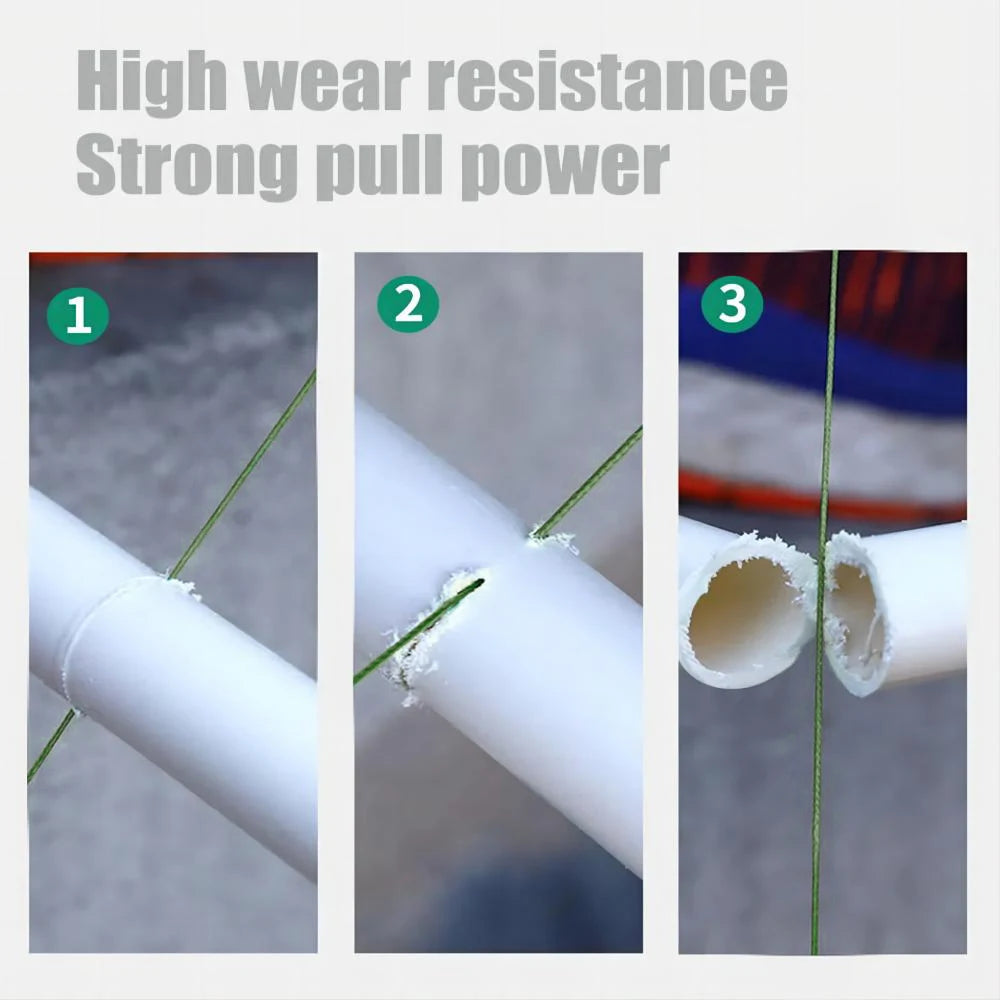 High wear resistance
Strong pull power

1

2

3