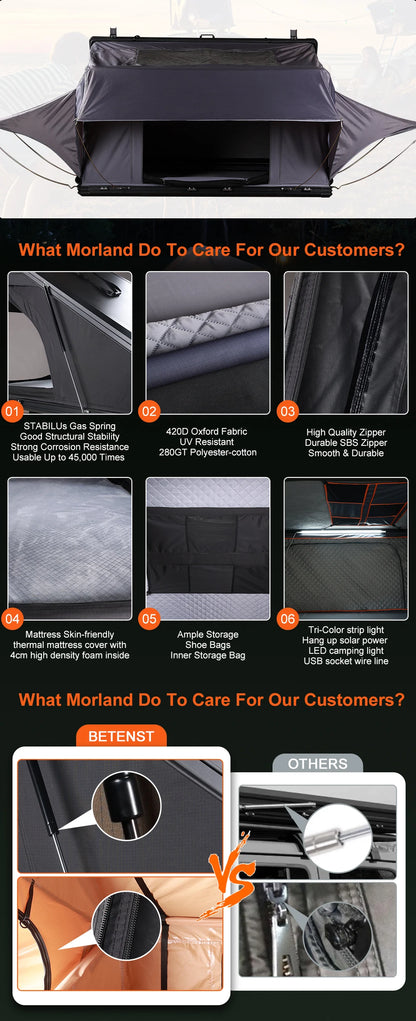 What Morland Do To Care For Our Customers?

01
STABILUs Gas Spring
Good Structural Stability
Strong Corrosion Resistance
Usable Up to 45,000 Times

02
420D Oxford Fabric
UV Resistant
280GT Polyester-cotton

03
High Quality Zipper
Durable SBS Zipper
Smooth & Durable

04
Mattress Skin-friendly
thermal mattress cover with
4cm high density foam inside

05
Ample Storage
Shoe Bags
Inner Storage Bag

06
Tri-Color strip light
Hang up solar power
LED camping light
USB socket wire line

What Morland Do To Care For Our Customers?

BETENST

OTHERS

VS