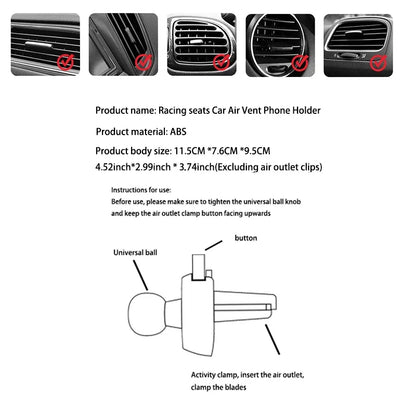 Product name: Racing seats Car Air Vent Phone Holder

Product material: ABS

Product body size: 11.5CM *7.6CM *9.5CM
4.52inch*2.99inch * 3.74inch(Excluding air outlet clips)

Instructions for use:
Before use, please make sure to tighten the universal ball knob and keep the air outlet clamp button facing upwards

button

Universal ball

Activity clamp, insert the air outlet, clamp the blades