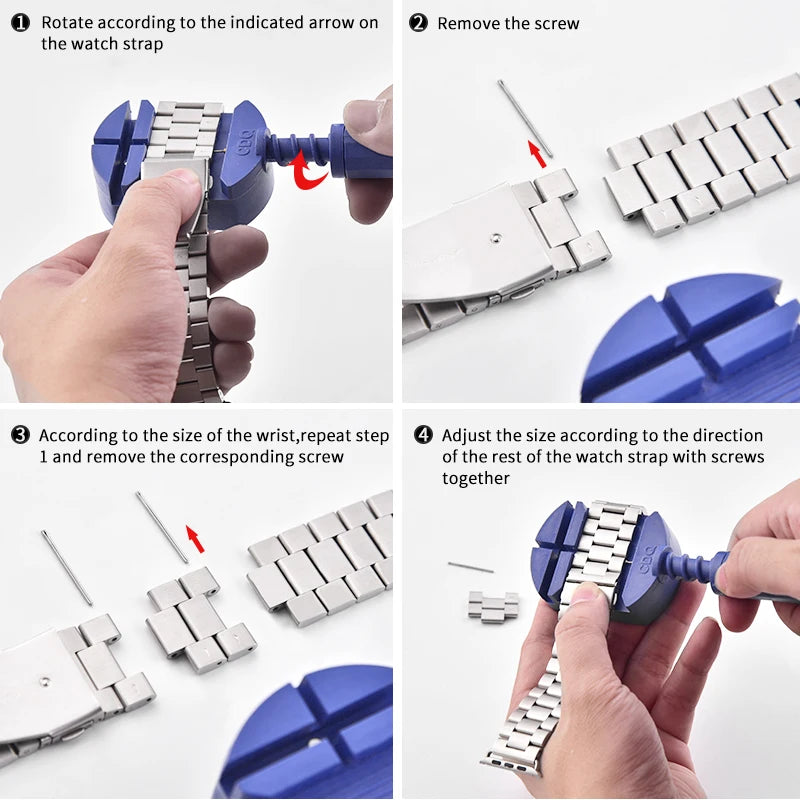 ❶ Rotate according to the indicated arrow on the watch strap

❷ Remove the screw

❸ According to the size of the wrist,repeat step 1 and remove the corresponding screw

❹ Adjust the size according to the direction of the rest of the watch strap with screws together