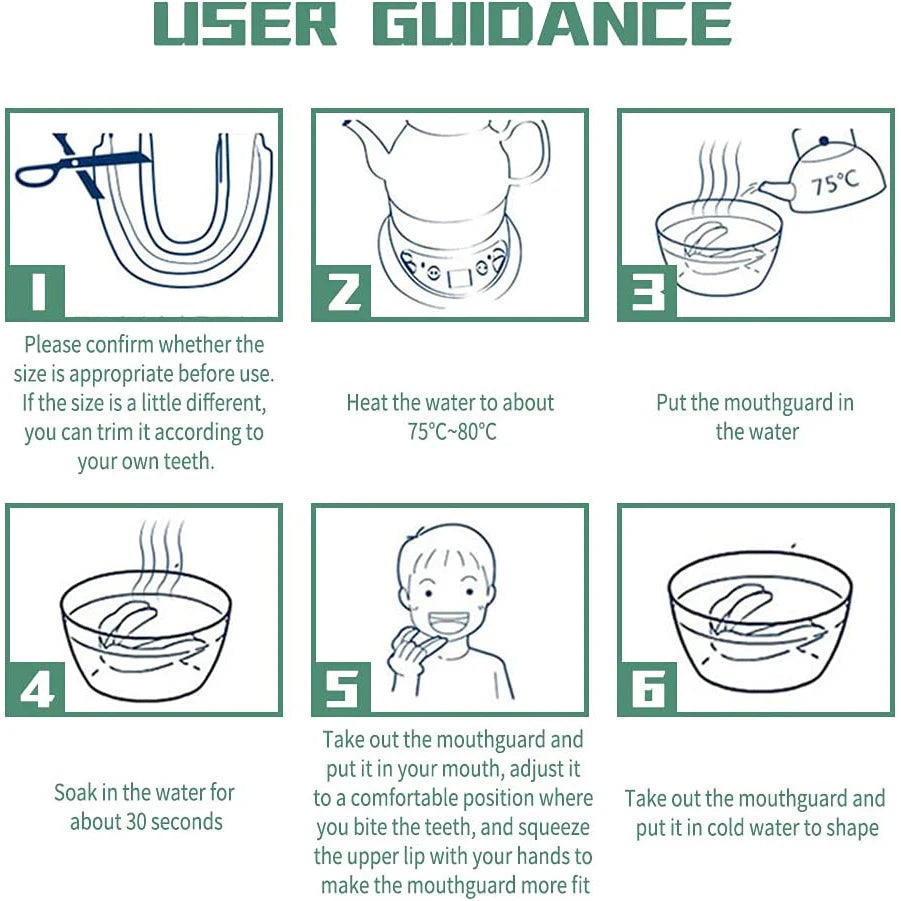 USER GUIDANCE

1

Please confirm whether the size is appropriate before use. If the size is a little different, you can trim it according to your own teeth.

2

Heat the water to about 75°C~80°C

75°C

3

Put the mouthguard in the water

4

Soak in the water for about 30 seconds

5

Take out the mouthguard and put it in your mouth, adjust it to a comfortable position where you bite the teeth, and squeeze the upper lip with your hands to make the mouthguard more fit

6

Take out the mouthguard and put it in cold water to shape