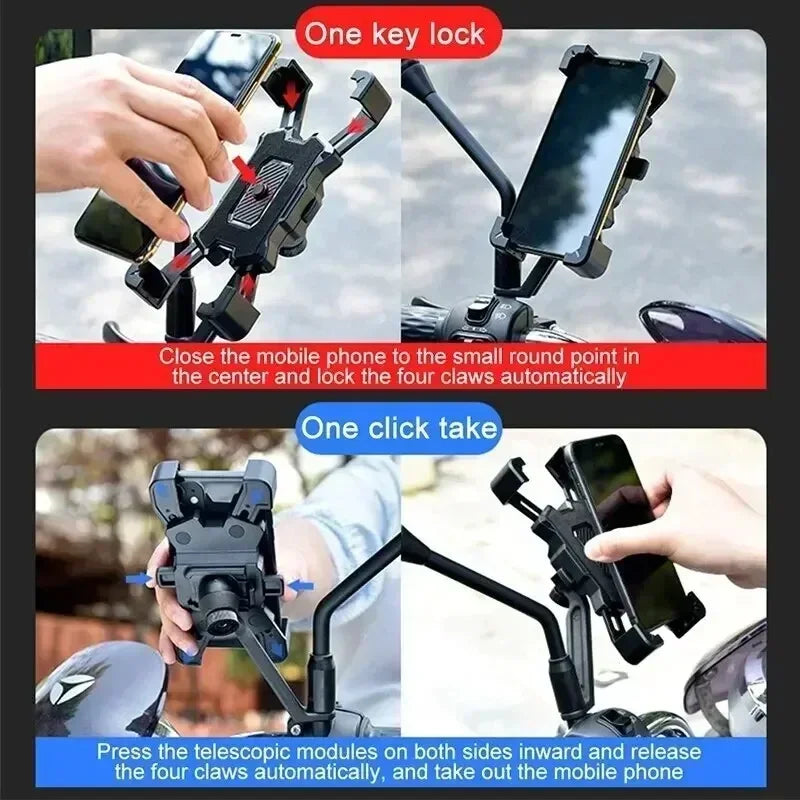 One key lock

Close the mobile phone to the small round point in the center and lock the four claws automatically

One click take

Press the telescopic modules on both sides inward and release the four claws automatically, and take out the mobile phone