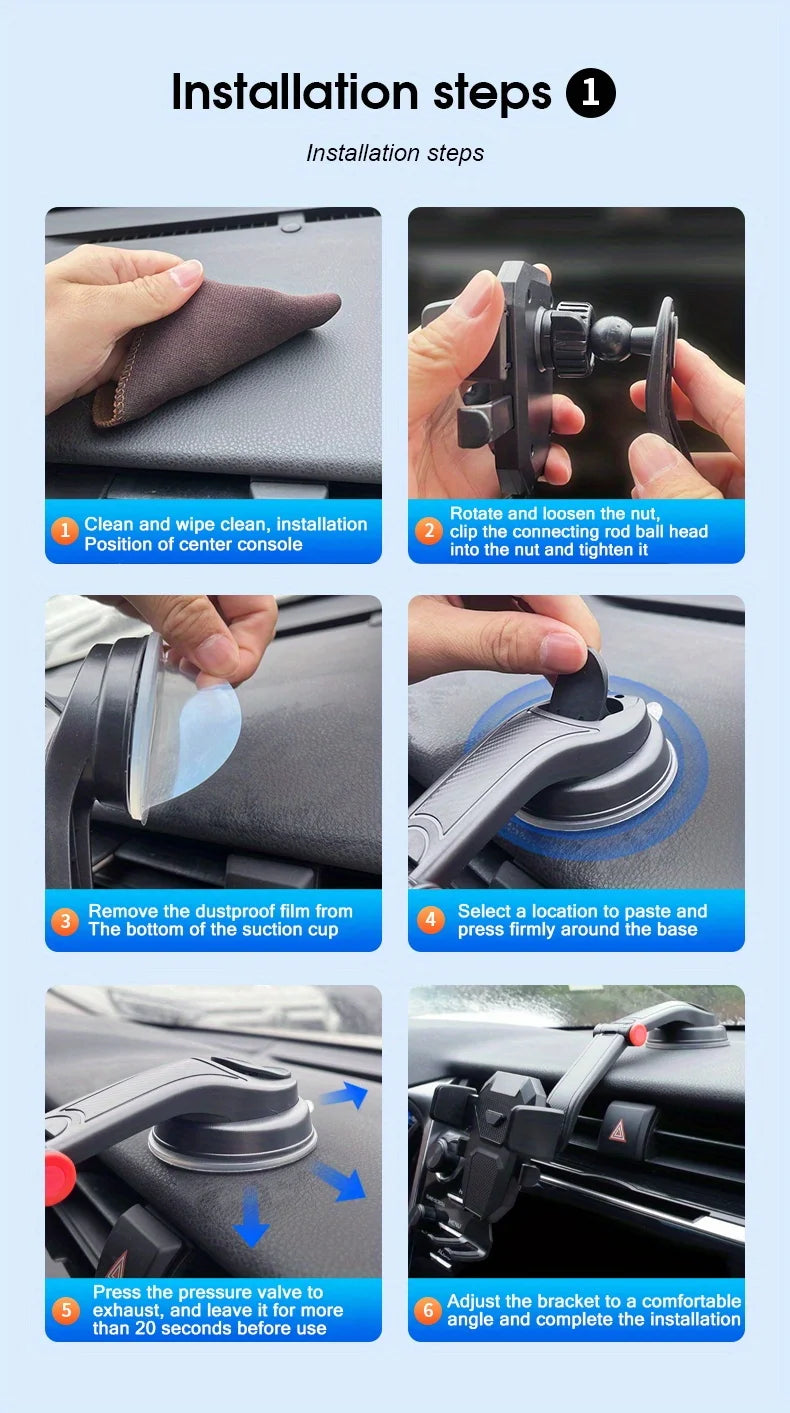 Installation steps 1

Installation steps

1 Clean and wipe clean, installation Position of center console

2 Rotate and loosen the nut, clip the connecting rod ball head into the nut and tighten it

3 Remove the dustproof film from The bottom of the suction cup

4 Select a location to paste and press firmly around the base

5 Press the pressure valve to exhaust, and leave it for more than 20 seconds before use

6 Adjust the bracket to a comfortable angle and complete the installation