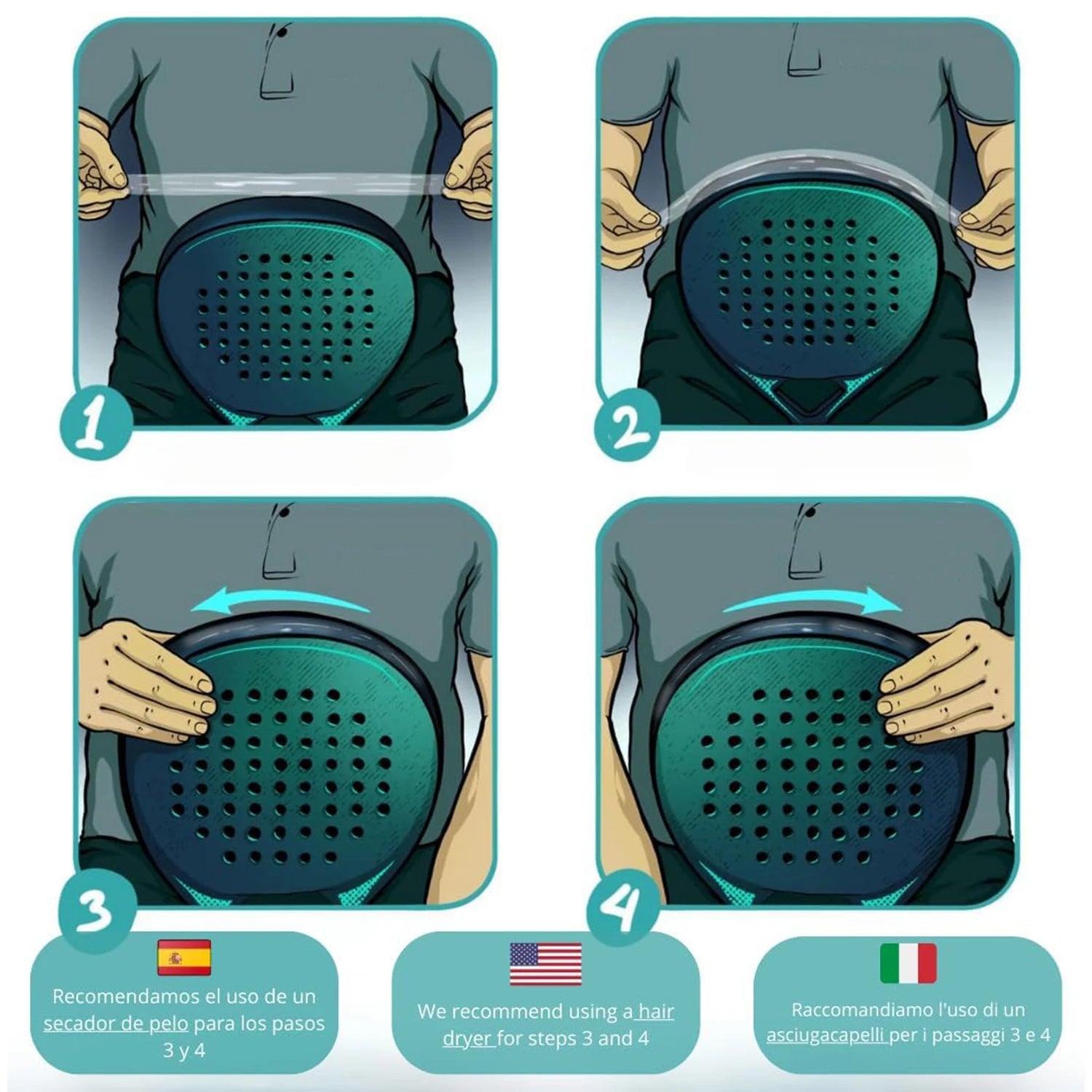 1

2

3

4

Recomendamos el uso de un secador de pelo para los pasos 3 y 4

We recommend using a hair dryer for steps 3 and 4

Raccomandiamo l'uso di un asciugacapelli per i passaggi 3 e 4