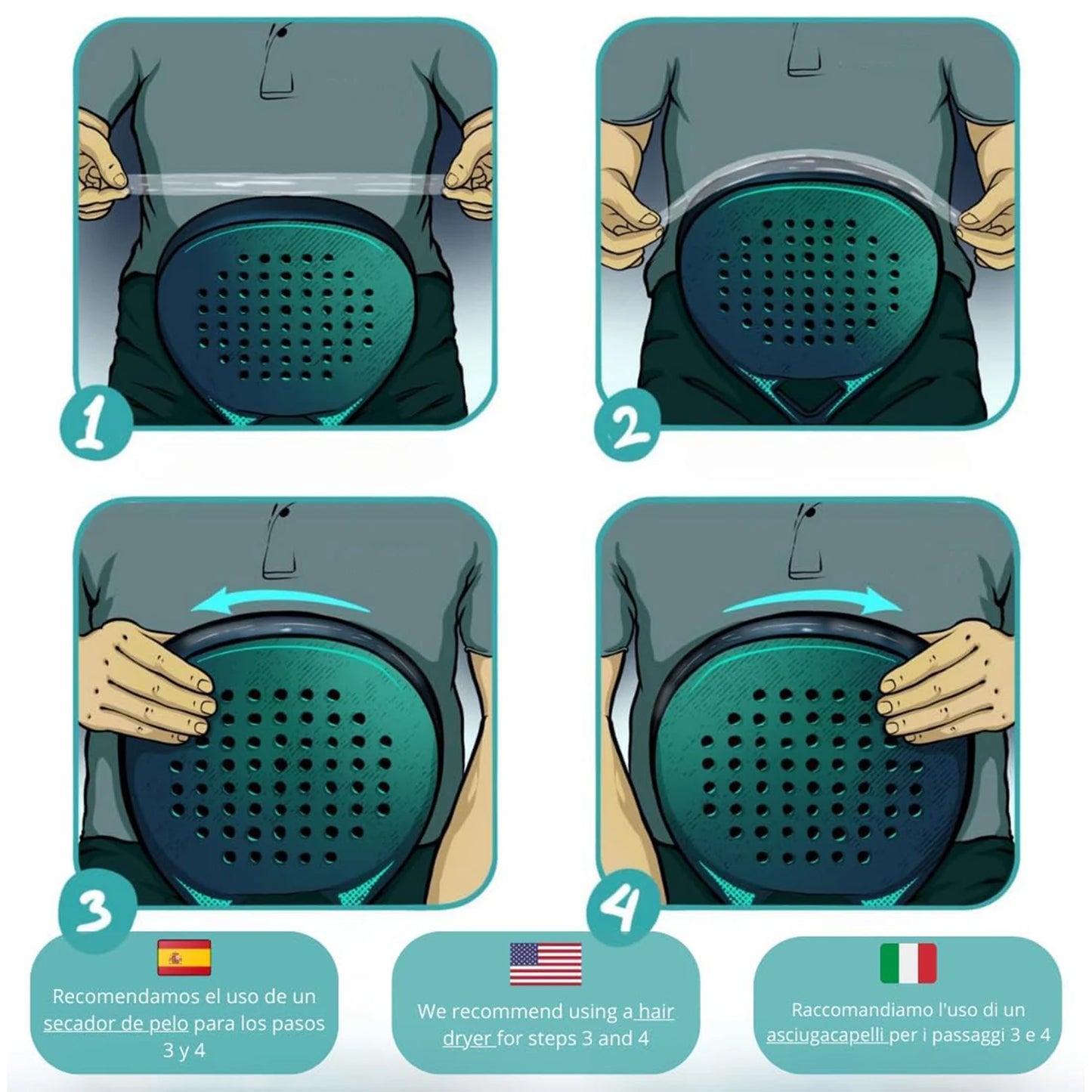 1

2

3

4

Recomendamos el uso de un secador de pelo para los pasos 3 y 4

We recommend using a hair dryer for steps 3 and 4

Raccomandiamo l'uso di un asciugacapelli per i passaggi 3 e 4