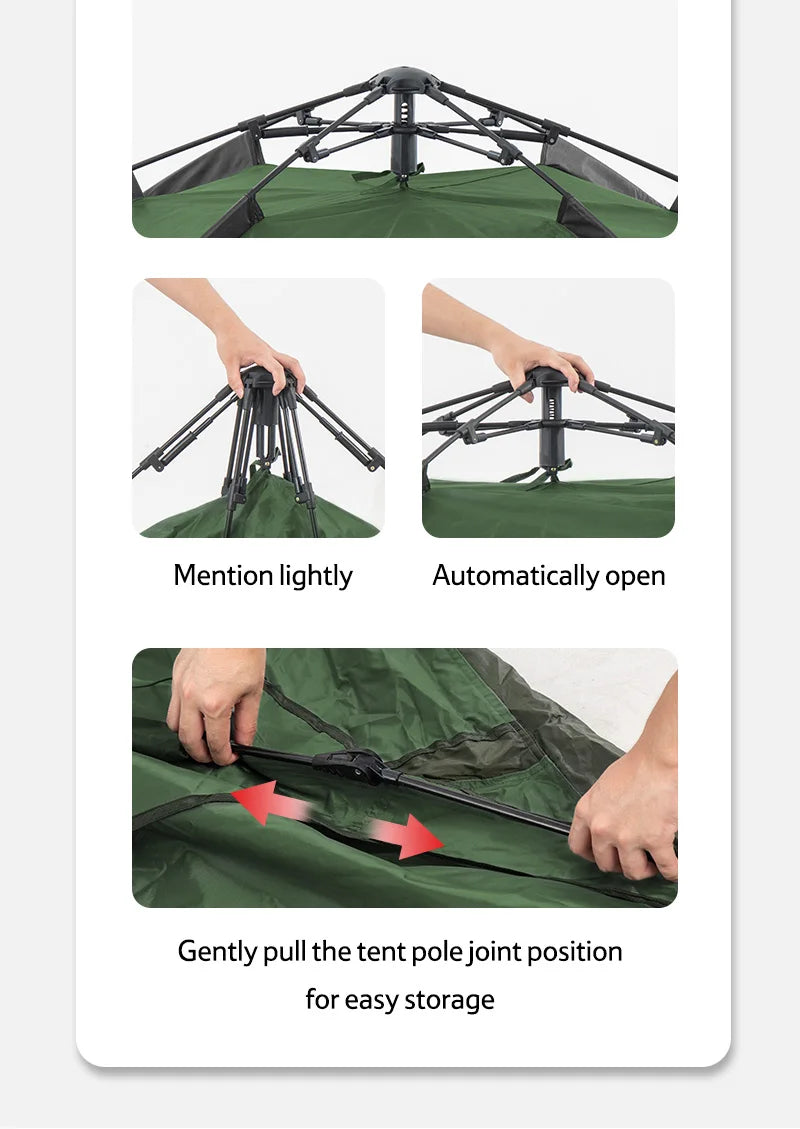 Mention lightly

Automatically open

Gently pull the tent pole joint position for easy storage