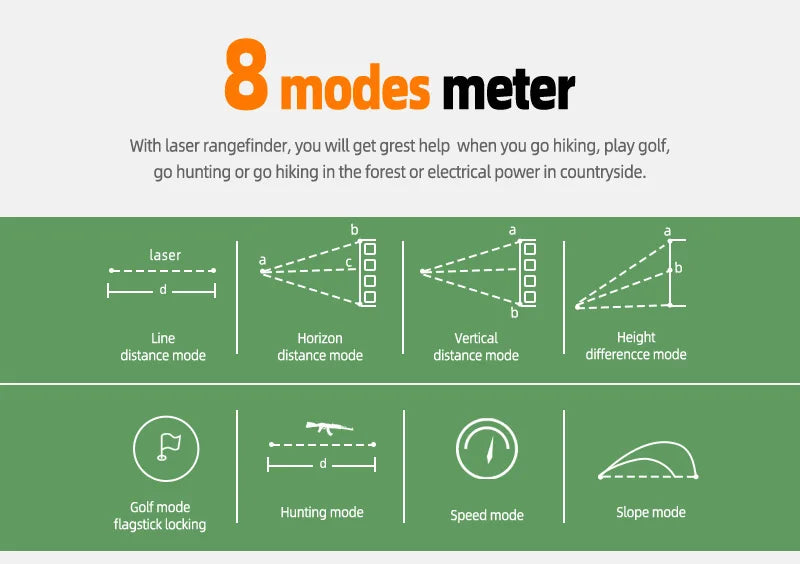 8 modes meter

With laser rangefinder, you will get grest help when you go hiking, play golf, go hunting or go hiking in the forest or electrical power in countryside.

laser

d

Line distance mode

a

b

c

Horizon distance mode

a

b

Vertical distance mode

a

b

Height differencce mode

Golf mode flagstick locking

d

Hunting mode

Speed mode

Slope mode