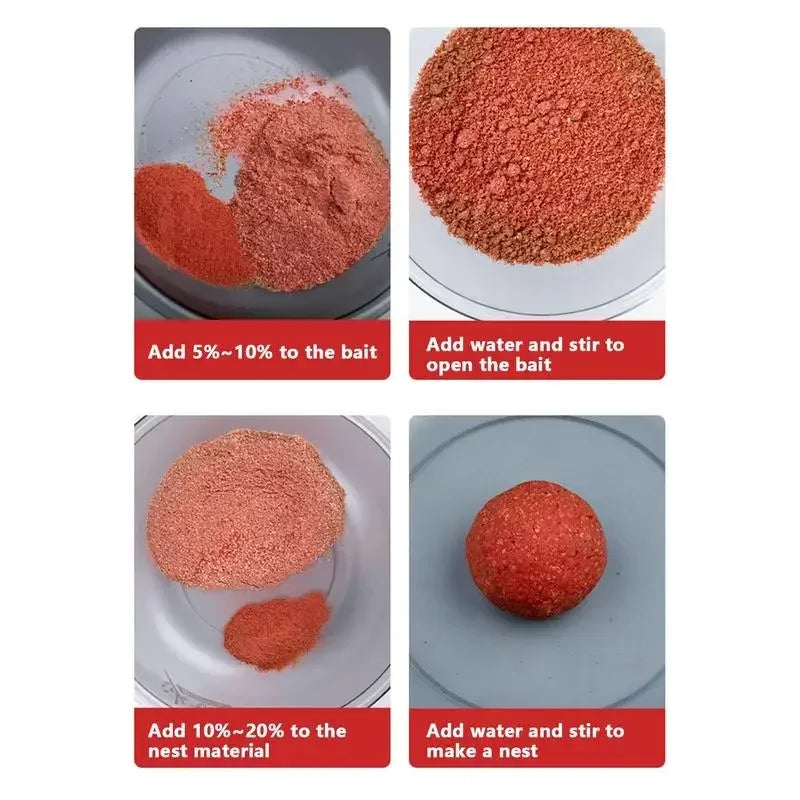 Add 5%~10% to the bait

Add water and stir to open the bait

Add 10%~20% to the nest material

Add water and stir to make a nest