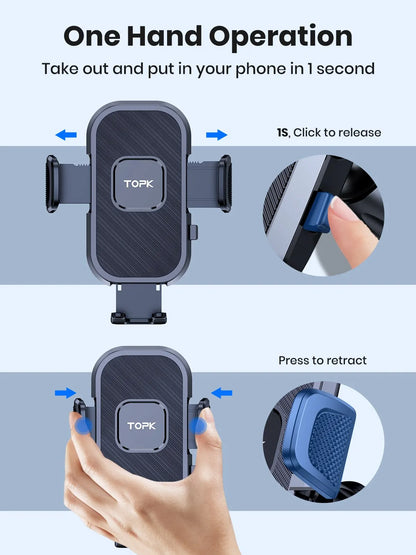 One Hand Operation

Take out and put in your phone in 1 second

1S, Click to release

TOPK

Press to retract

TOPK