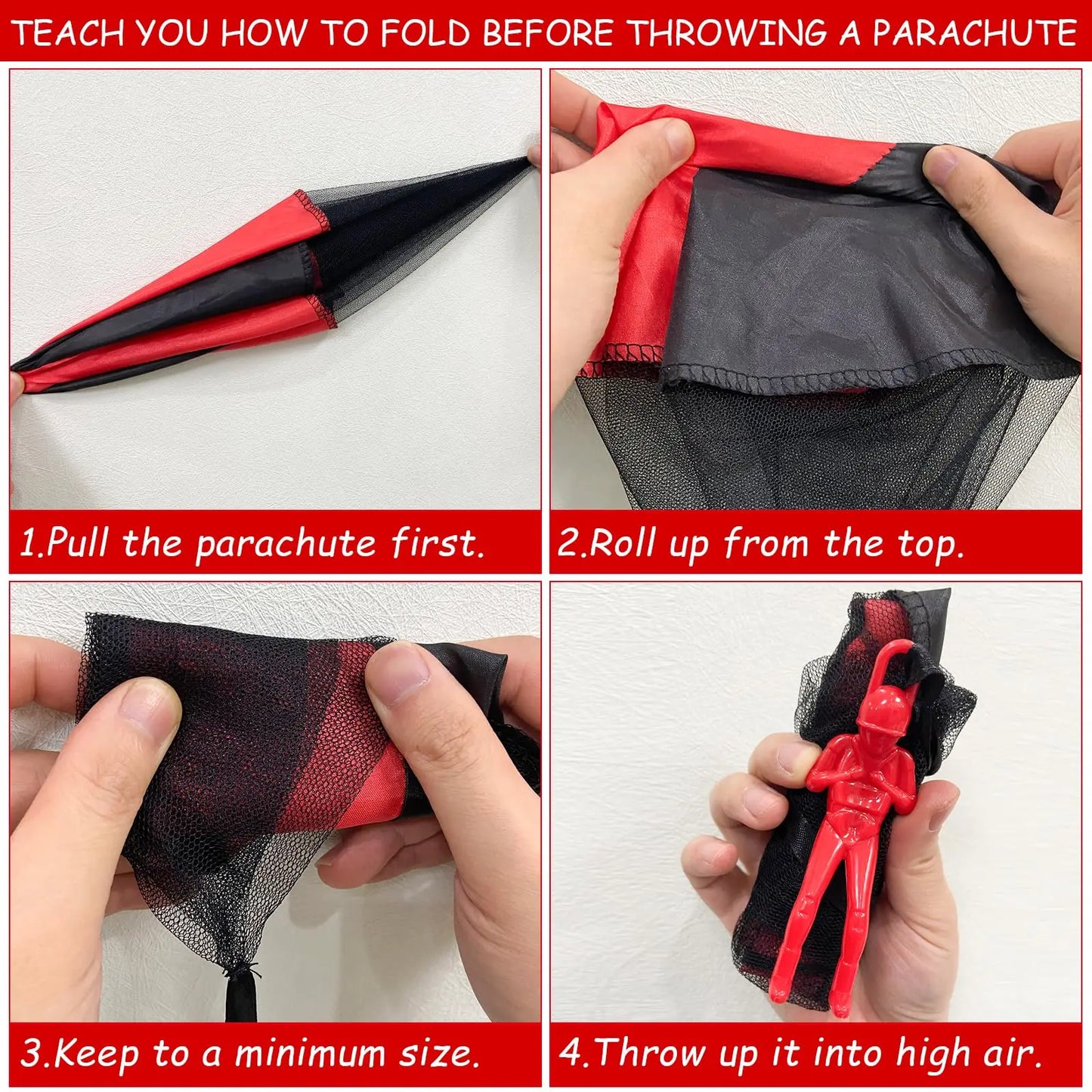 TEACH YOU HOW TO FOLD BEFORE THROWING A PARACHUTE

1.Pull the parachute first.

2.Roll up from the top.

3.Keep to a minimum size.

4.Throw up it into high air.