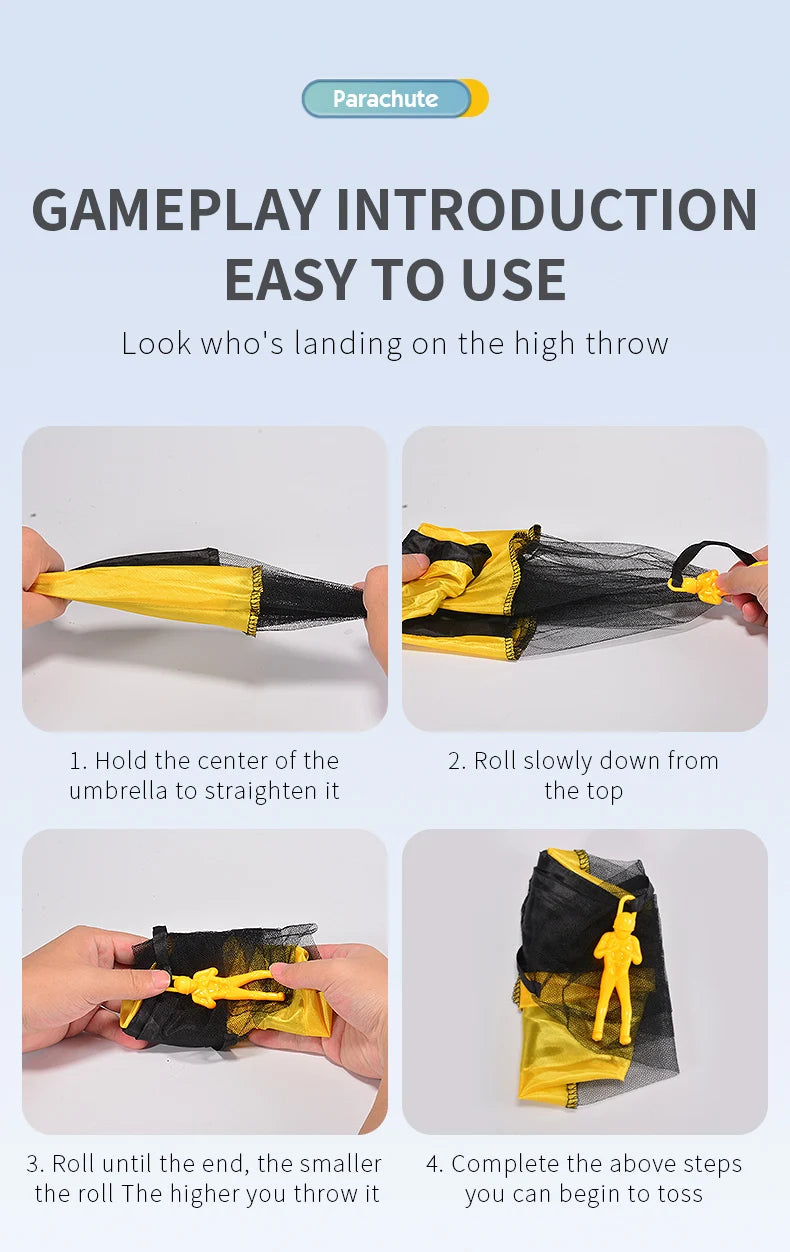 Parachute

GAMEPLAY INTRODUCTION
EASY TO USE

Look who's landing on the high throw

1. Hold the center of the umbrella to straighten it

2. Roll slowly down from the top

3. Roll until the end, the smaller the roll The higher you throw it

4. Complete the above steps you can begin to toss