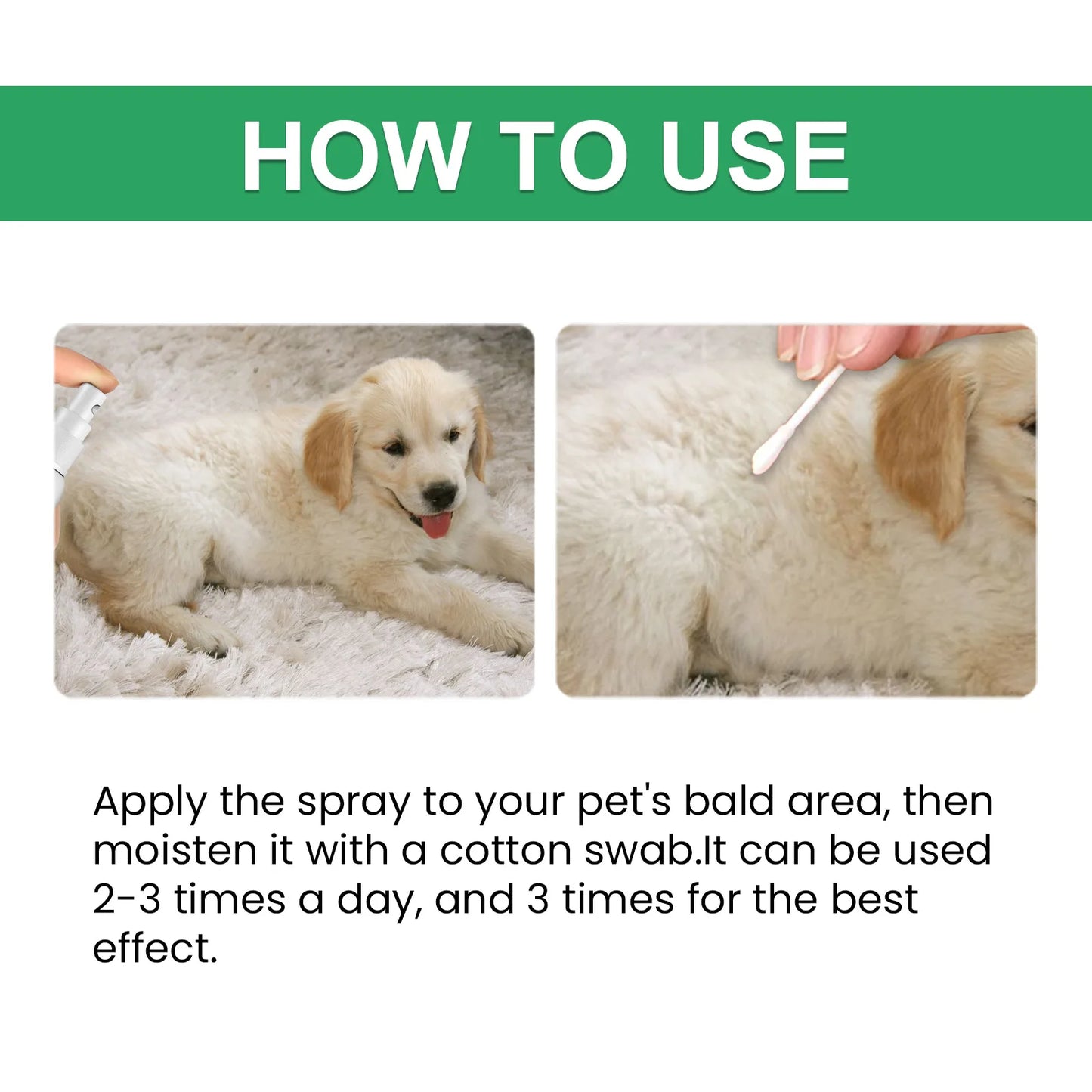 HOW TO USE

Apply the spray to your pet's bald area, then moisten it with a cotton swab.It can be used 2-3 times a day, and 3 times for the best effect.