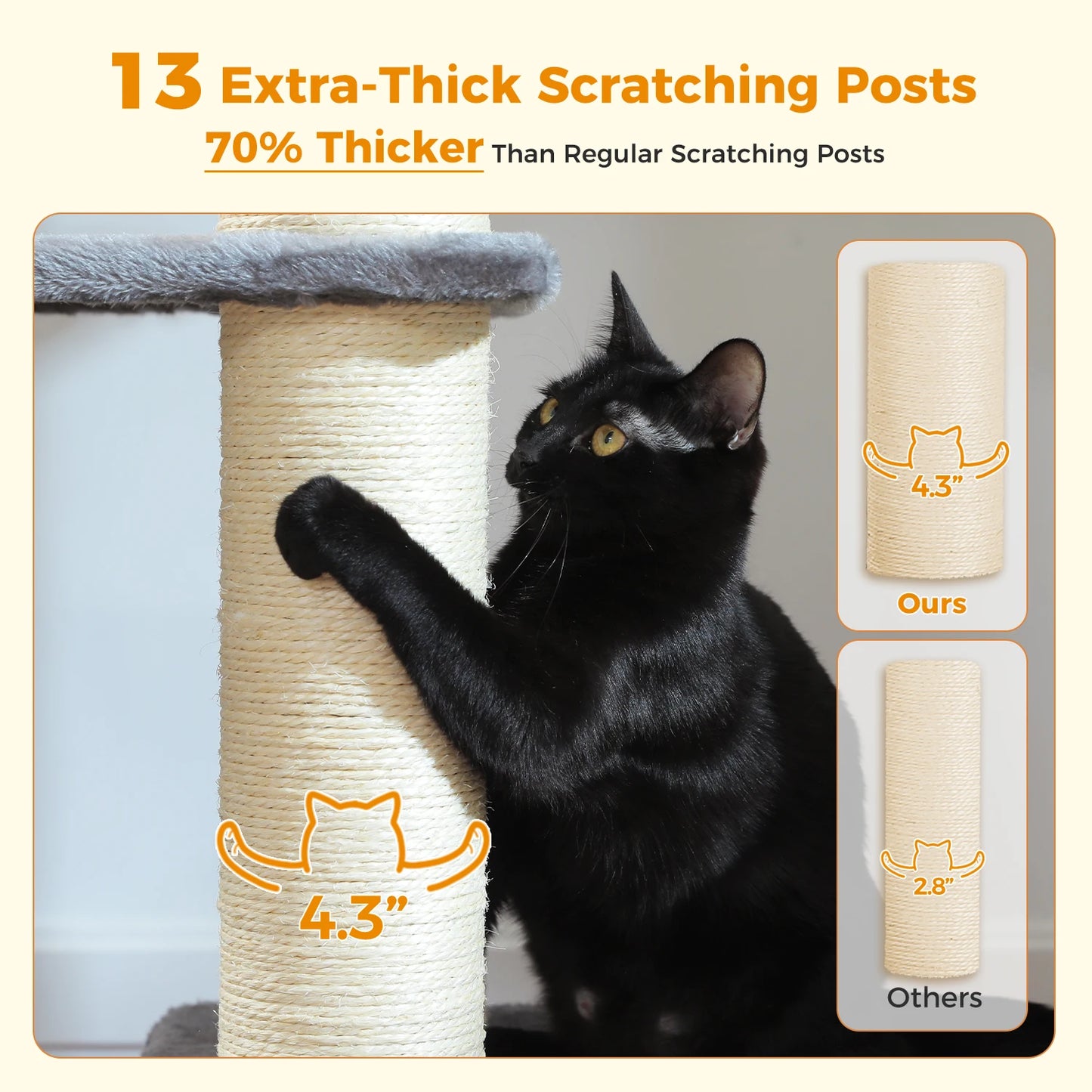 13 Extra-Thick Scratching Posts

70% Thicker Than Regular Scratching Posts

4.3”

4.3”

Ours

2.8”

Others