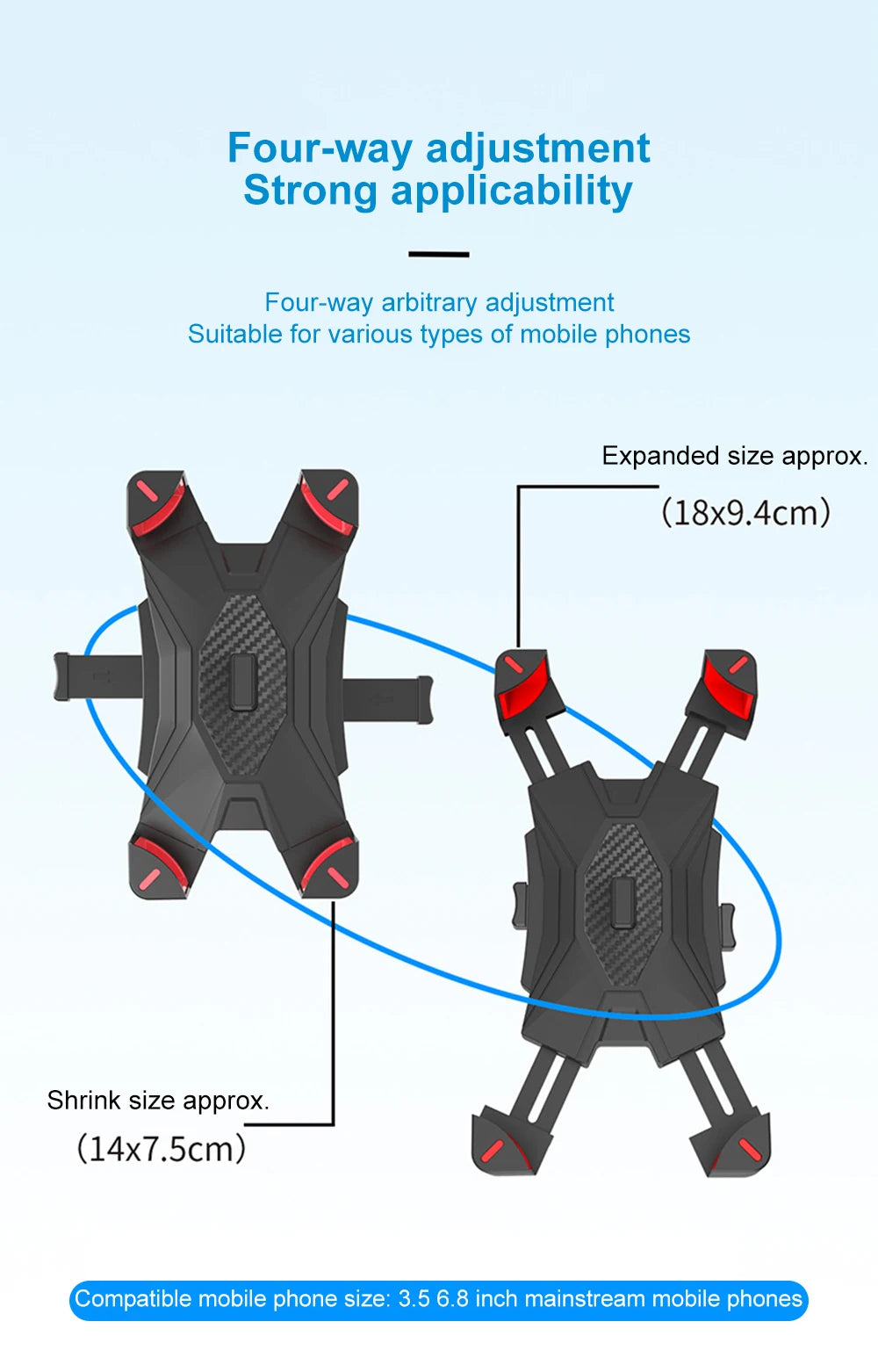 Four-way adjustment
Strong applicability

Four-way arbitrary adjustment
Suitable for various types of mobile phones

Expanded size approx.
(18x9.4cm)

Shrink size approx.
(14x7.5cm)

Compatible mobile phone size: 3.5 6.8 inch mainstream mobile phones