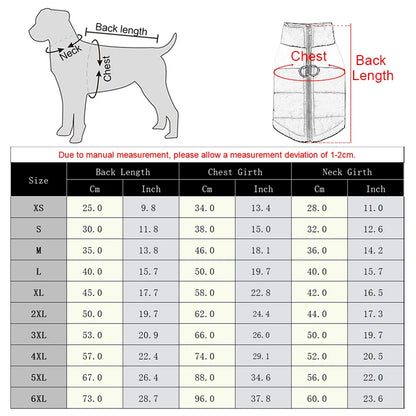 Back length
Neck
Chest

Chest
Back Length

Due to manual measurement, please allow a measurement deviation of 1-2cm.

| Size | Back Length Cm | Back Length Inch | Chest Girth Cm | Chest Girth Inch | Neck Girth Cm | Neck Girth Inch |
|---|---|---|---|---|---|---|
| XS | 25.0 | 9.8 | 34.0 | 13.4 | 28.0 | 11.0 |
| S | 30.0 | 11.8 | 38.0 | 15.0 | 32.0 | 12.6 |
| M | 35.0 | 13.8 | 46.0 | 18.1 | 36.0 | 14.2 |
| L | 40.0 | 15.7 | 50.0 | 19.7 | 40.0 | 15.7 |
| XL | 45.0 | 17.7 | 58.0 | 22.8 | 42.0 | 16.5 |
| 2XL | 50.0 | 19.7 | 62.0 | 24.4 | 44.0 | 17.3 |
| 3XL | 53.0 | 20.9 | 66.0 | 26.0 | 50.0 | 19.7 |
| 4XL | 57.0 | 22.4 | 74.0 | 29.1 | 52.0 | 20.5 |
| 5XL | 67.0 | 26.4 | 88.0 | 34.6 | 56.0 | 22.0 |
| 6XL | 73.0 | 28.7 | 96.0 | 37.8 | 60.0 | 23.6 |