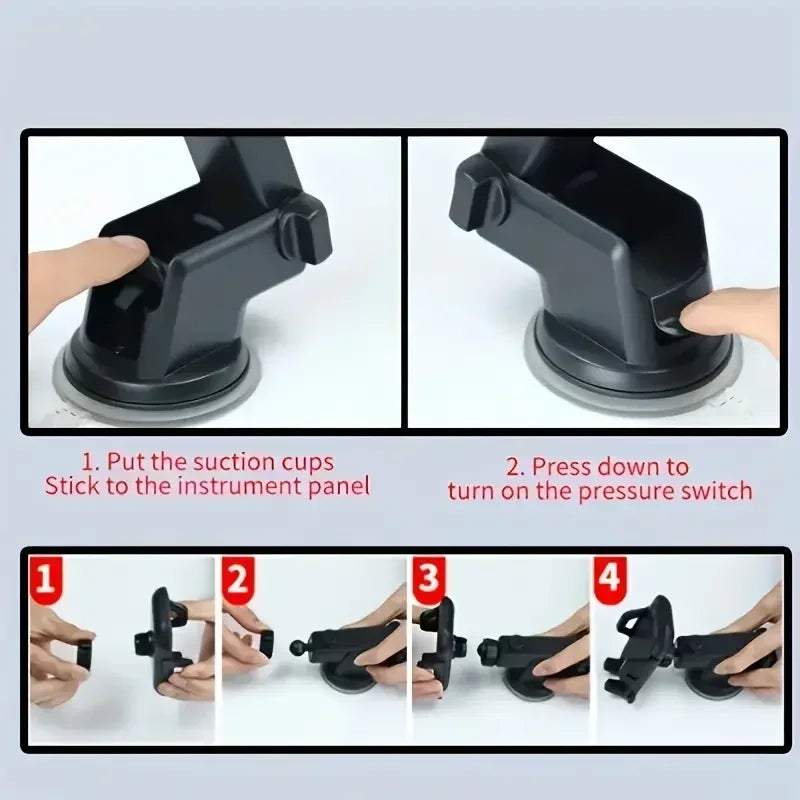 1. Put the suction cups
Stick to the instrument panel

2. Press down to
turn on the pressure switch

1

2

3

4