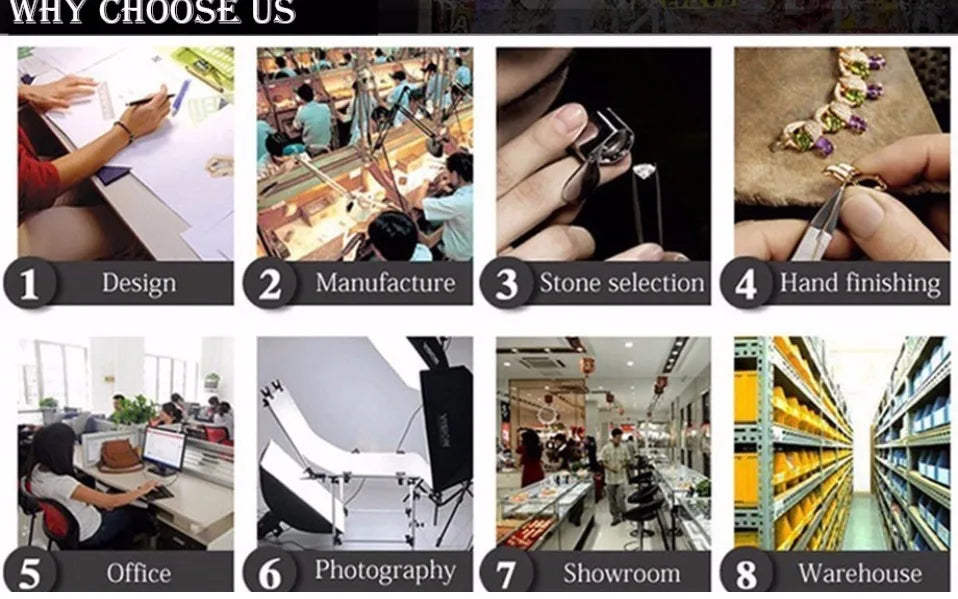 WHY CHOOSE US

1 Design

2 Manufacture

3 Stone selection

4 Hand finishing

5 Office

6 Photography

7 Showroom

8 Warehouse