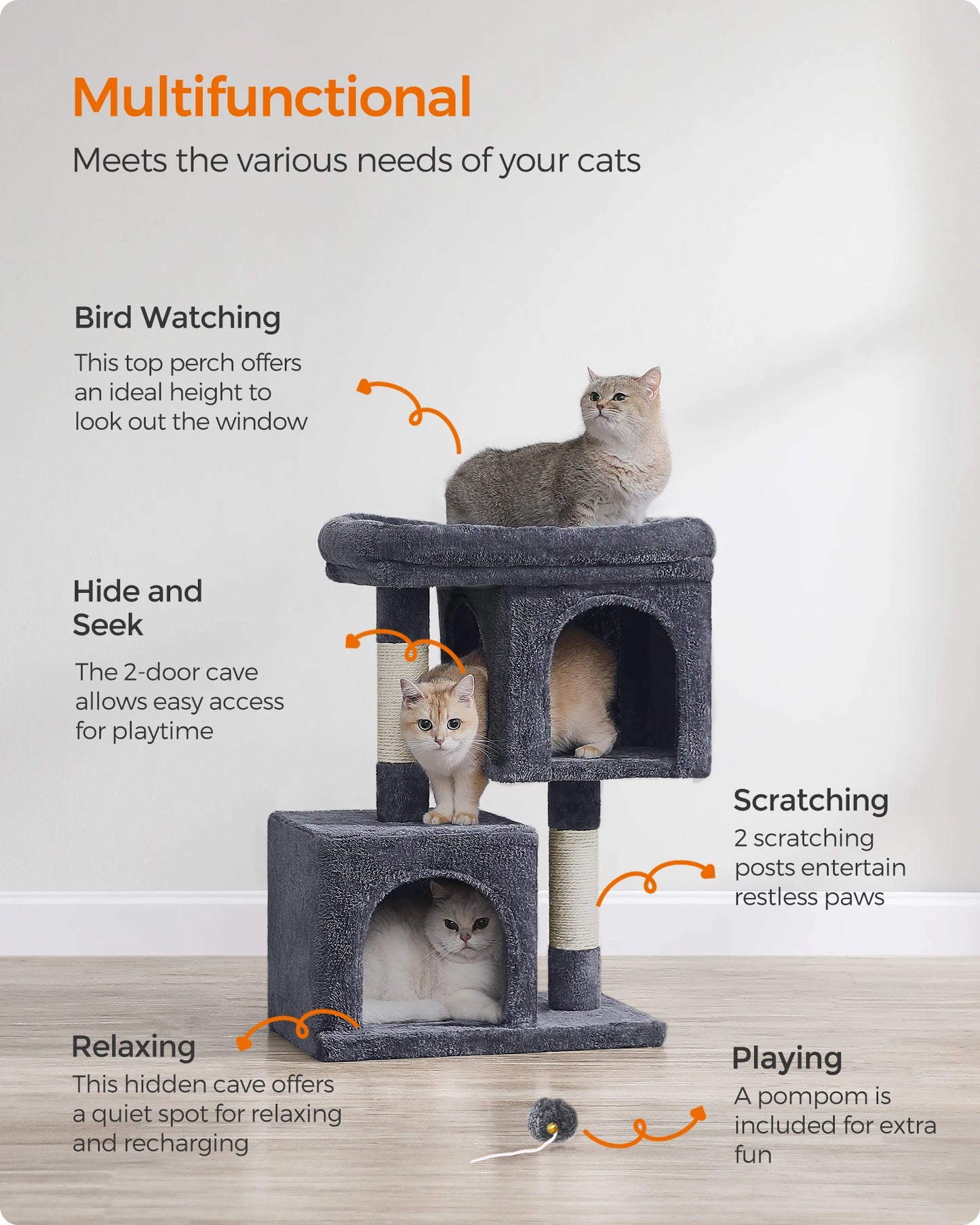 Multifunctional

Meets the various needs of your cats

Bird Watching

This top perch offers an ideal height to look out the window

Hide and Seek

The 2-door cave allows easy access for playtime

Scratching

2 scratching posts entertain restless paws

Relaxing

This hidden cave offers a quiet spot for relaxing and recharging

Playing

A pompom is included for extra fun