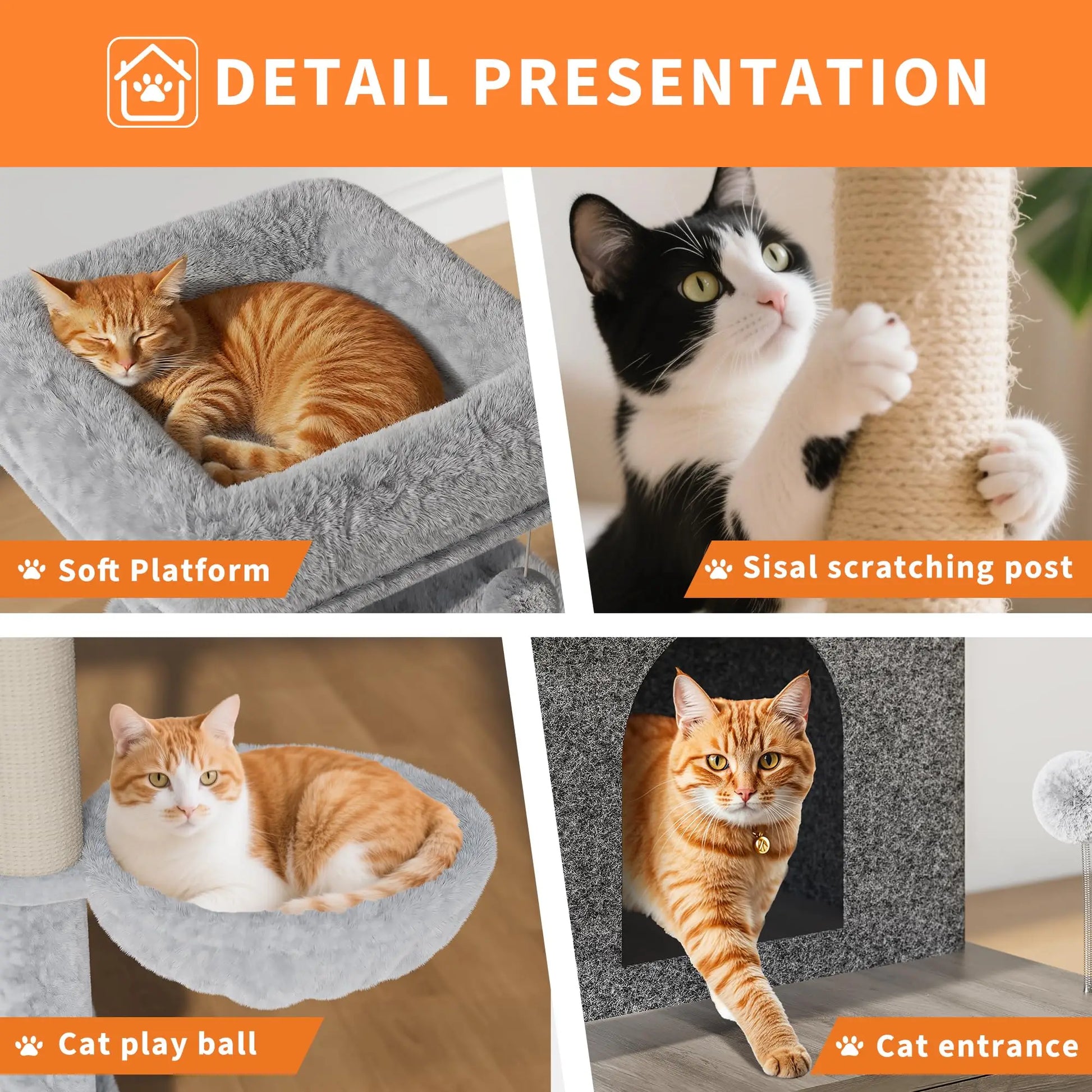 DETAIL PRESENTATION

Soft Platform

Sisal scratching post

Cat play ball

Cat entrance