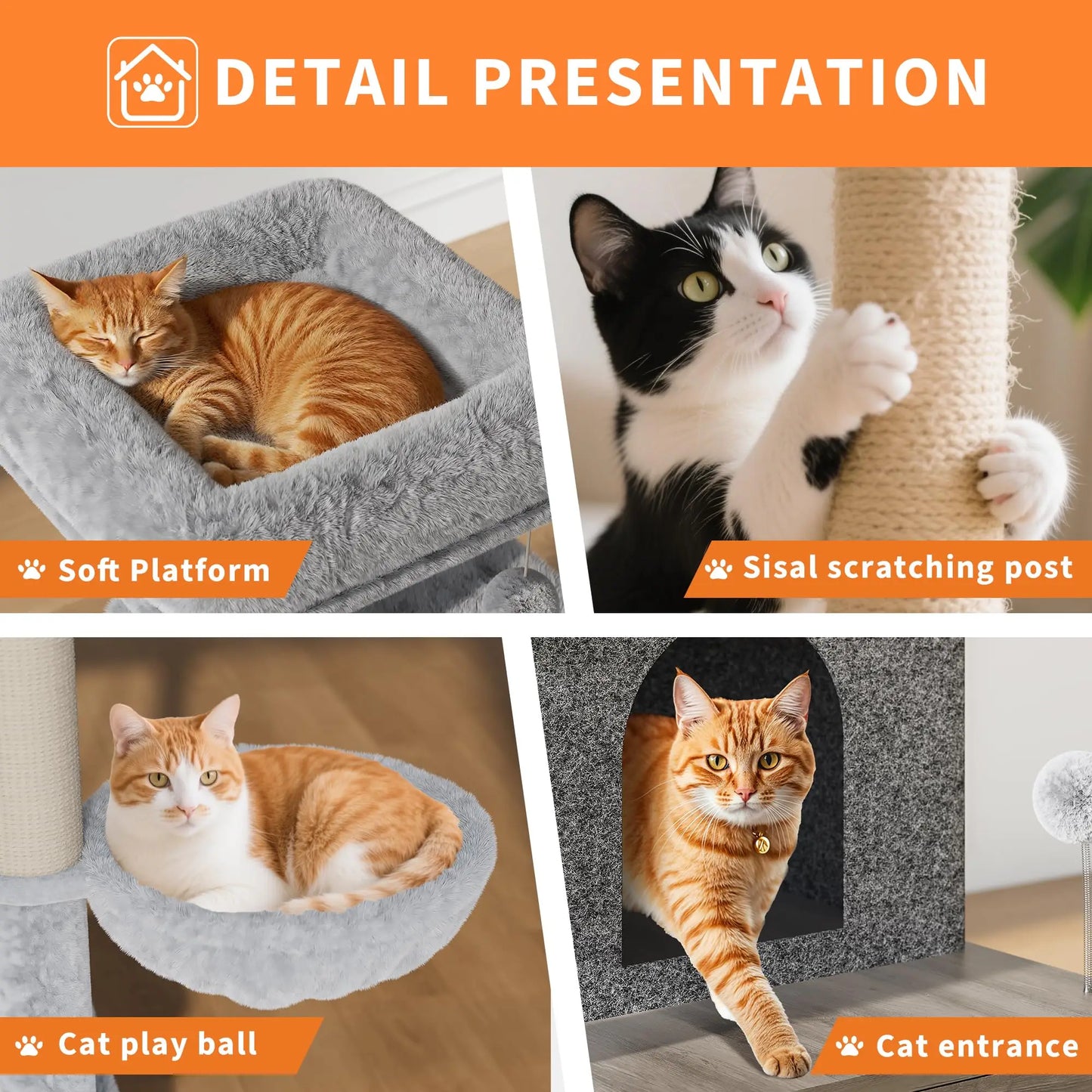 DETAIL PRESENTATION

Soft Platform

Sisal scratching post

Cat play ball

Cat entrance