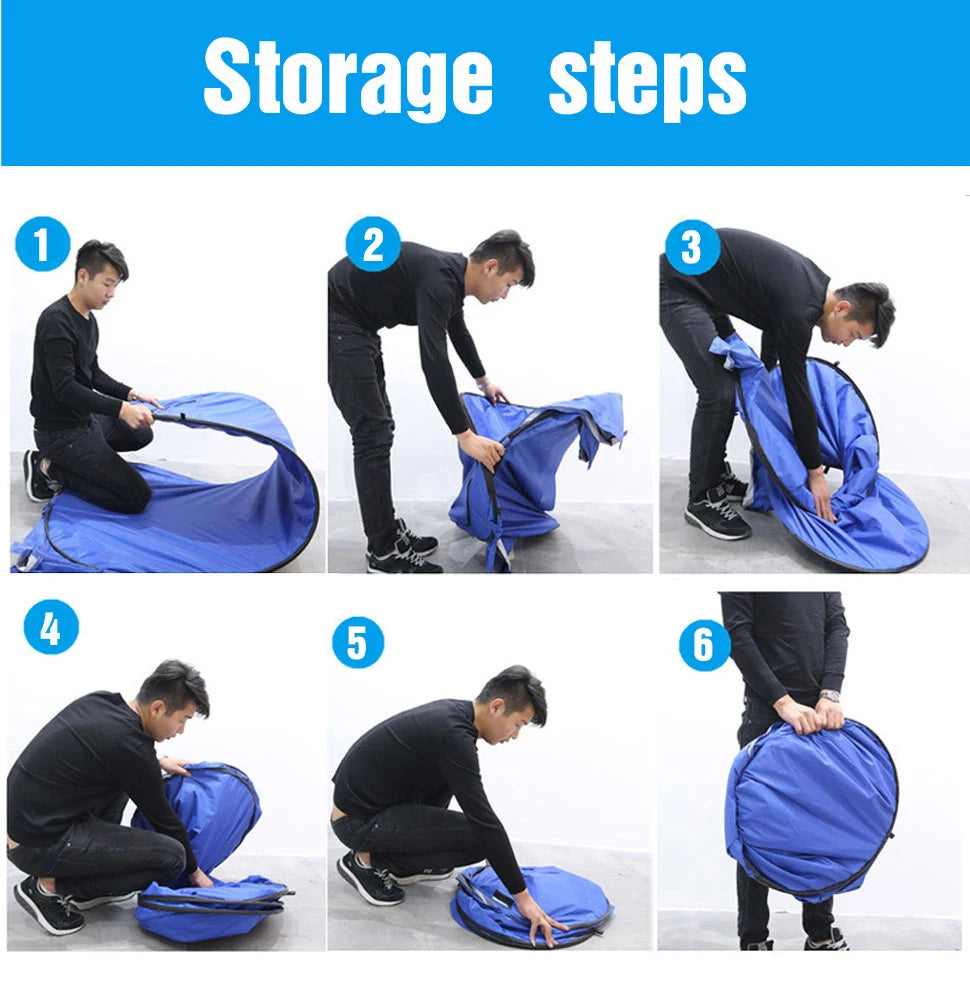 Storage steps

1

2

3

4

5

6