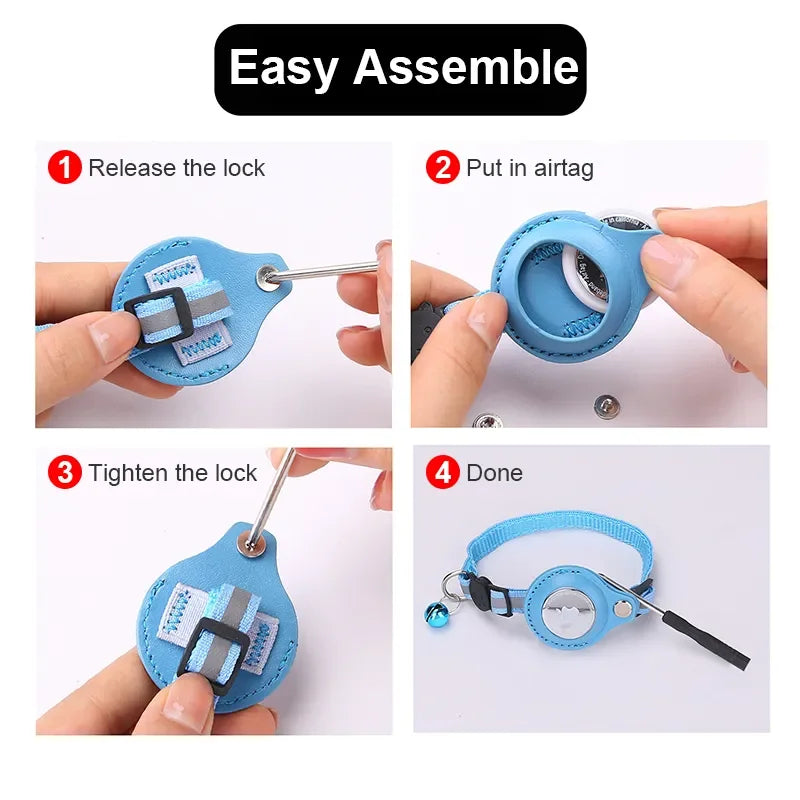 Easy Assemble

1 Release the lock

2 Put in airtag

3 Tighten the lock

4 Done