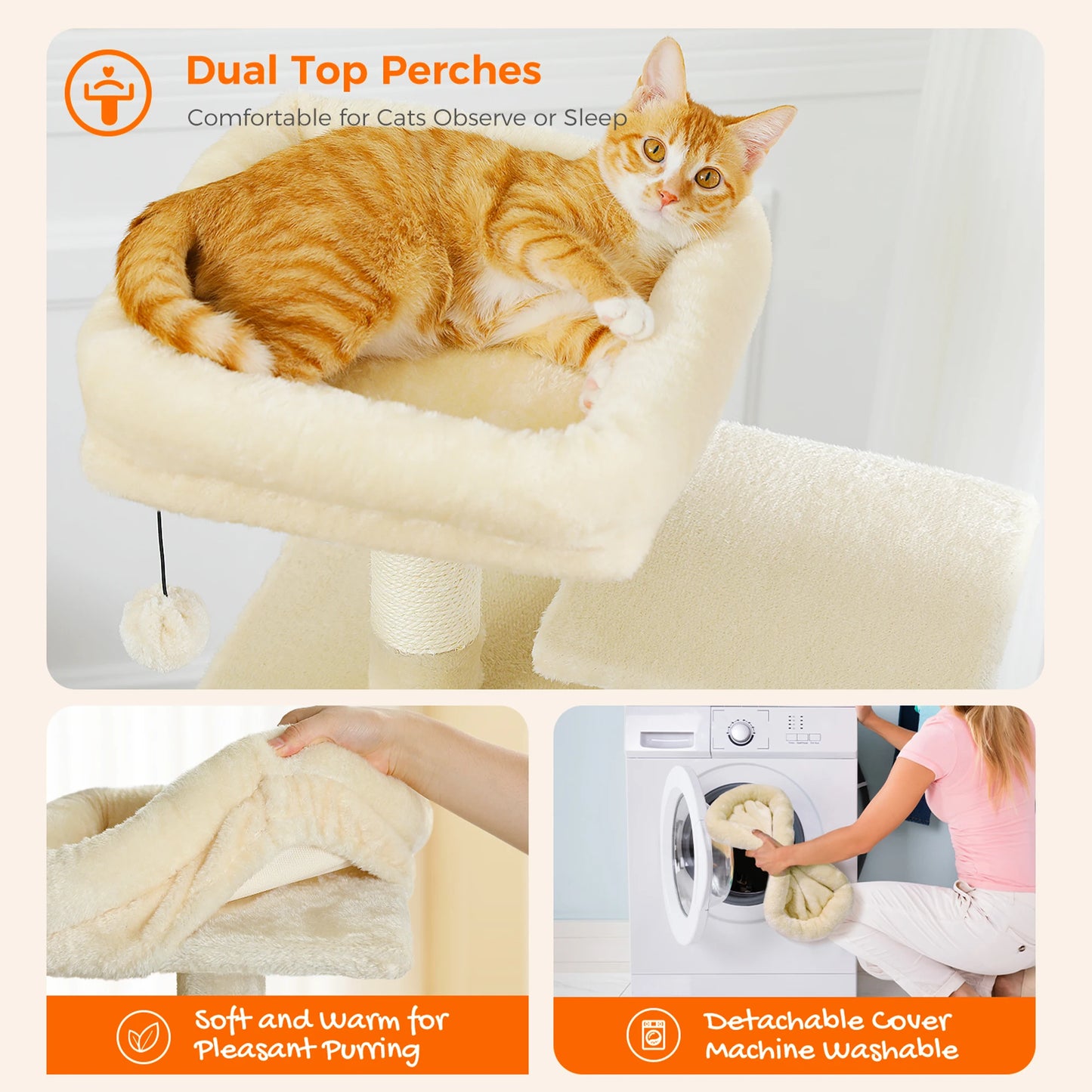 Dual Top Perches
Comfortable for Cats Observe or Sleep

Soft and Warm for Pleasant Purring

Detachable Cover Machine Washable