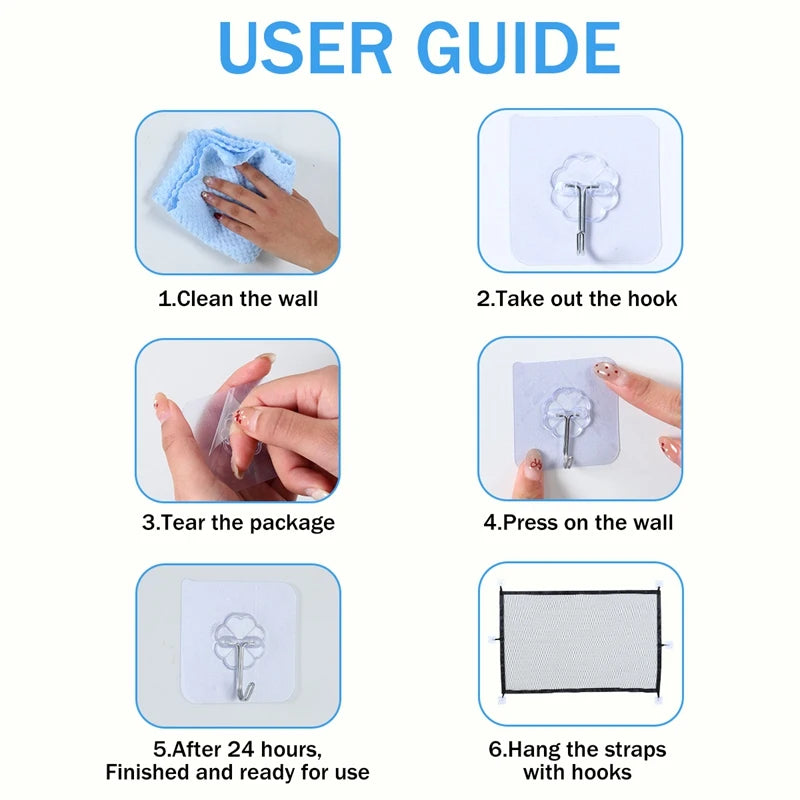 USER GUIDE

1.Clean the wall

2.Take out the hook

3.Tear the package

4.Press on the wall

5.After 24 hours, Finished and ready for use

6.Hang the straps with hooks