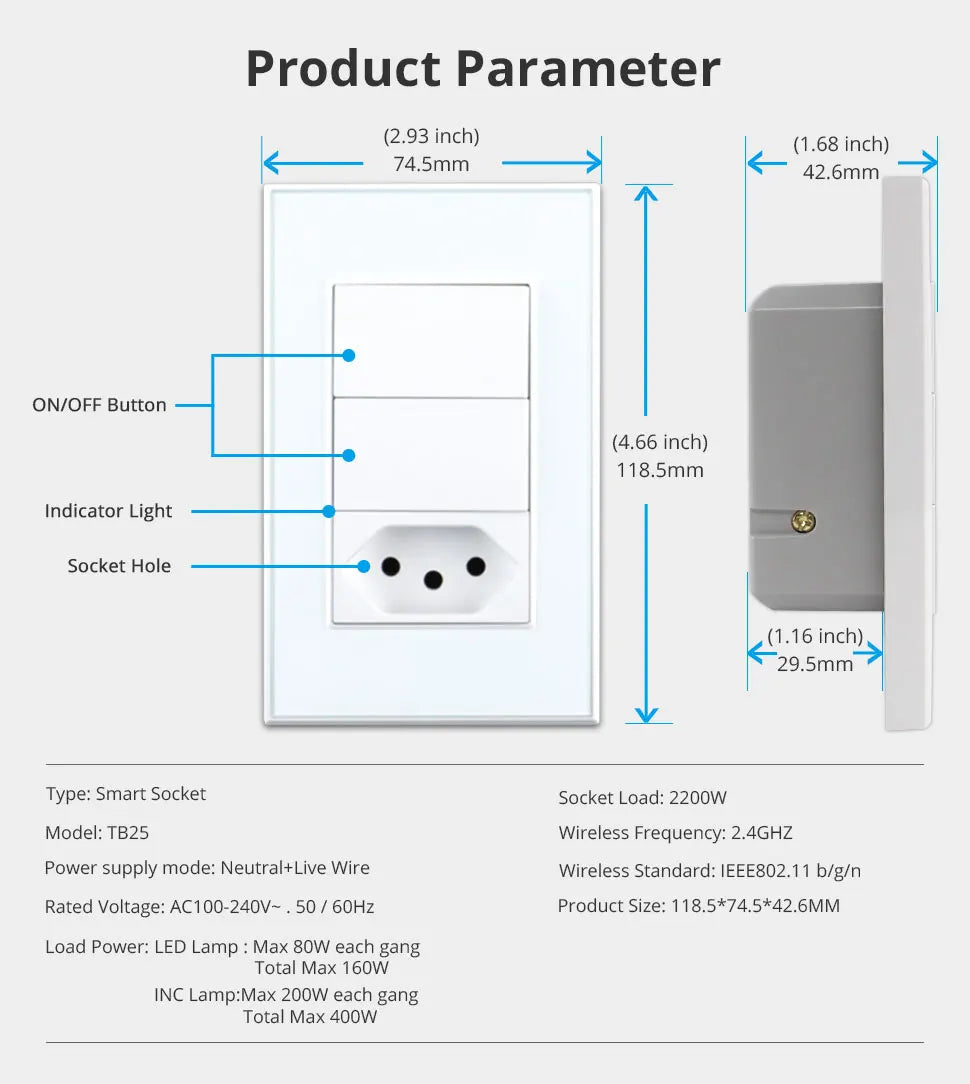 Product Parameter

(2.93 inch)
74.5mm

(1.68 inch)
42.6mm

ON/OFF Button

Indicator Light

Socket Hole

(4.66 inch)
118.5mm

(1.16 inch)
29.5mm

Type: Smart Socket

Model: TB25

Power supply mode: Neutral+Live Wire

Rated Voltage: AC100-240V~ . 50 / 60Hz

Load Power: LED Lamp : Max 80W each gang
Total Max 160W
INC Lamp:Max 200W each gang
Total Max 400W

Socket Load: 2200W

Wireless Frequency: 2.4GHZ

Wireless Standard: IEEE802.11 b/g/n

Product Size: 118.5*74.5*42.6MM