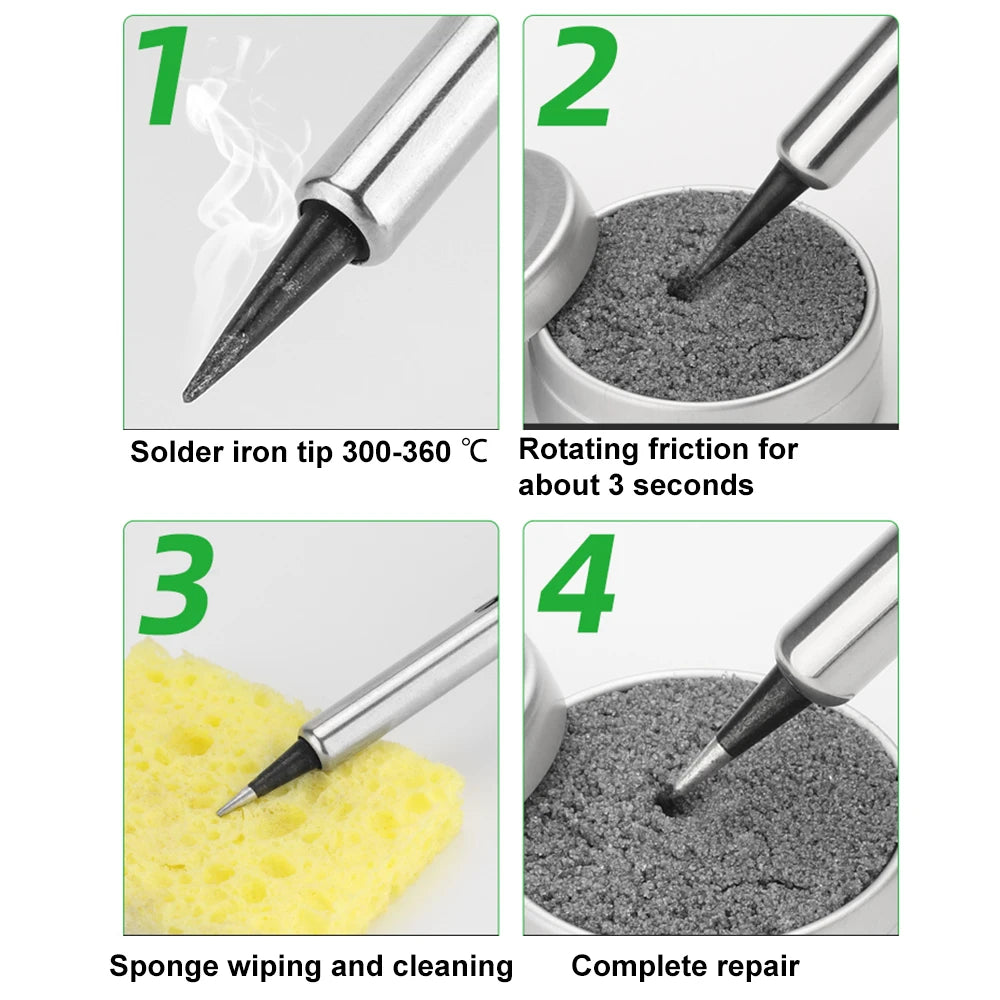 1

Solder iron tip 300-360 ℃

2

Rotating friction for about 3 seconds

3

Sponge wiping and cleaning

4

Complete repair