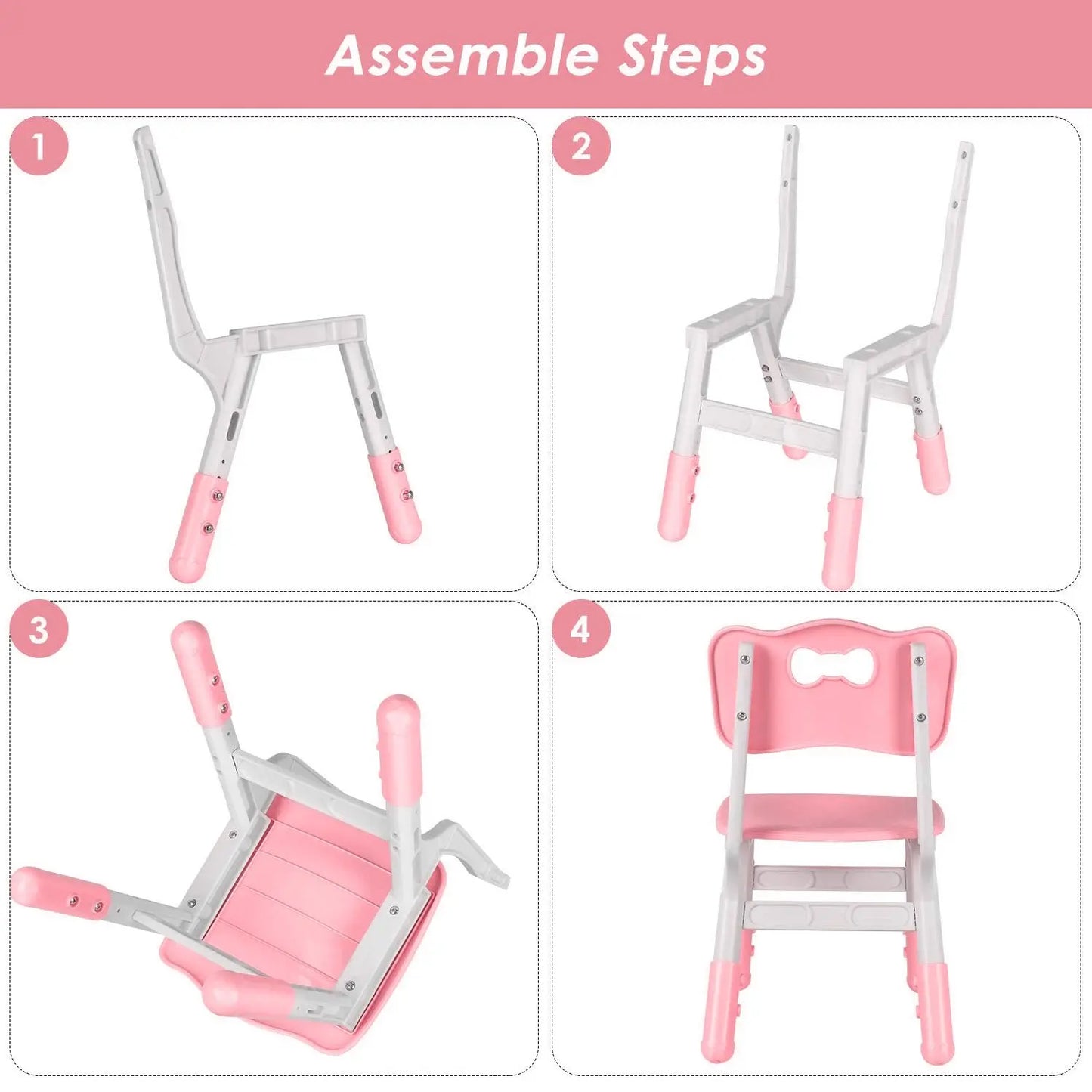 Assemble Steps

1

2

3

4