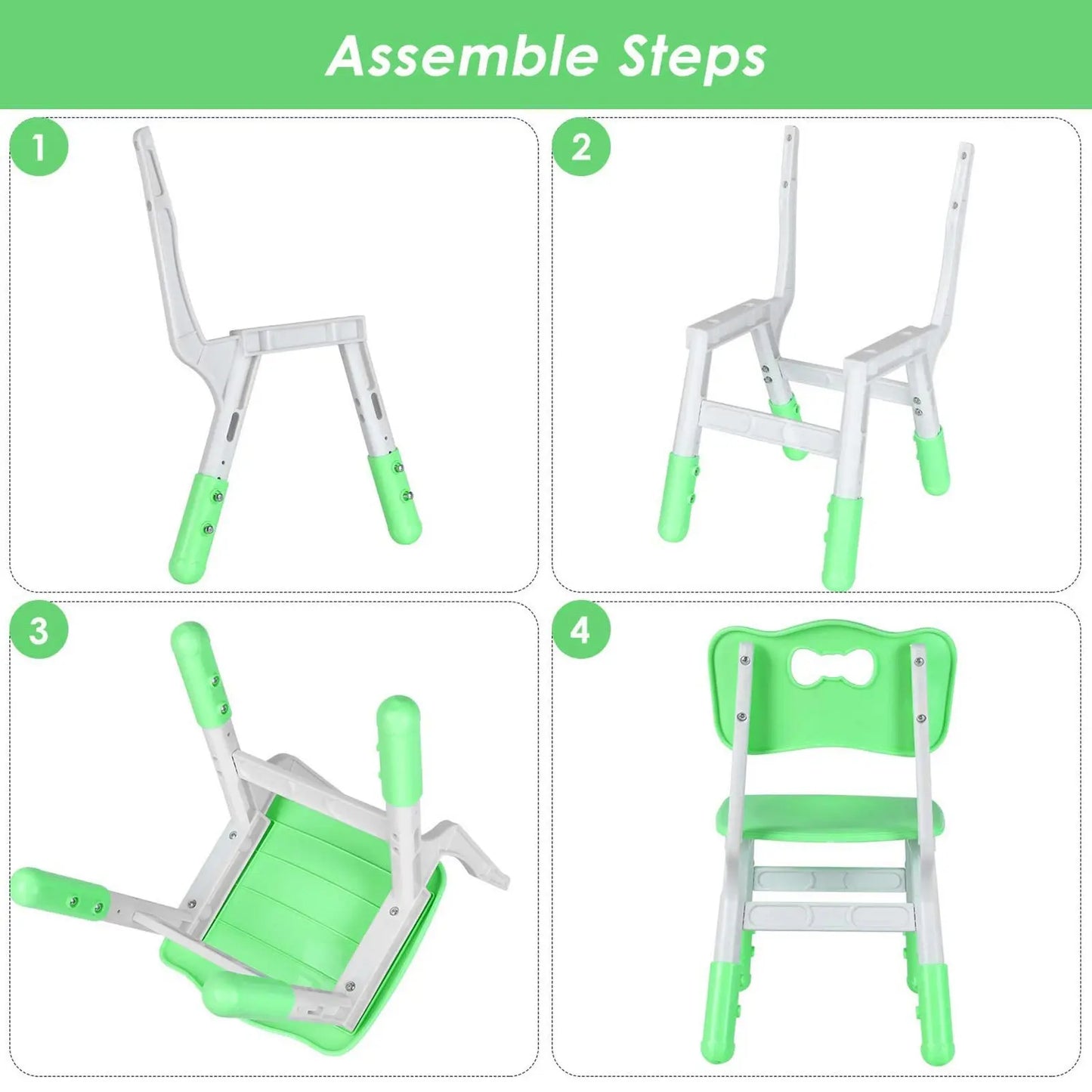 Assemble Steps

1

2

3

4