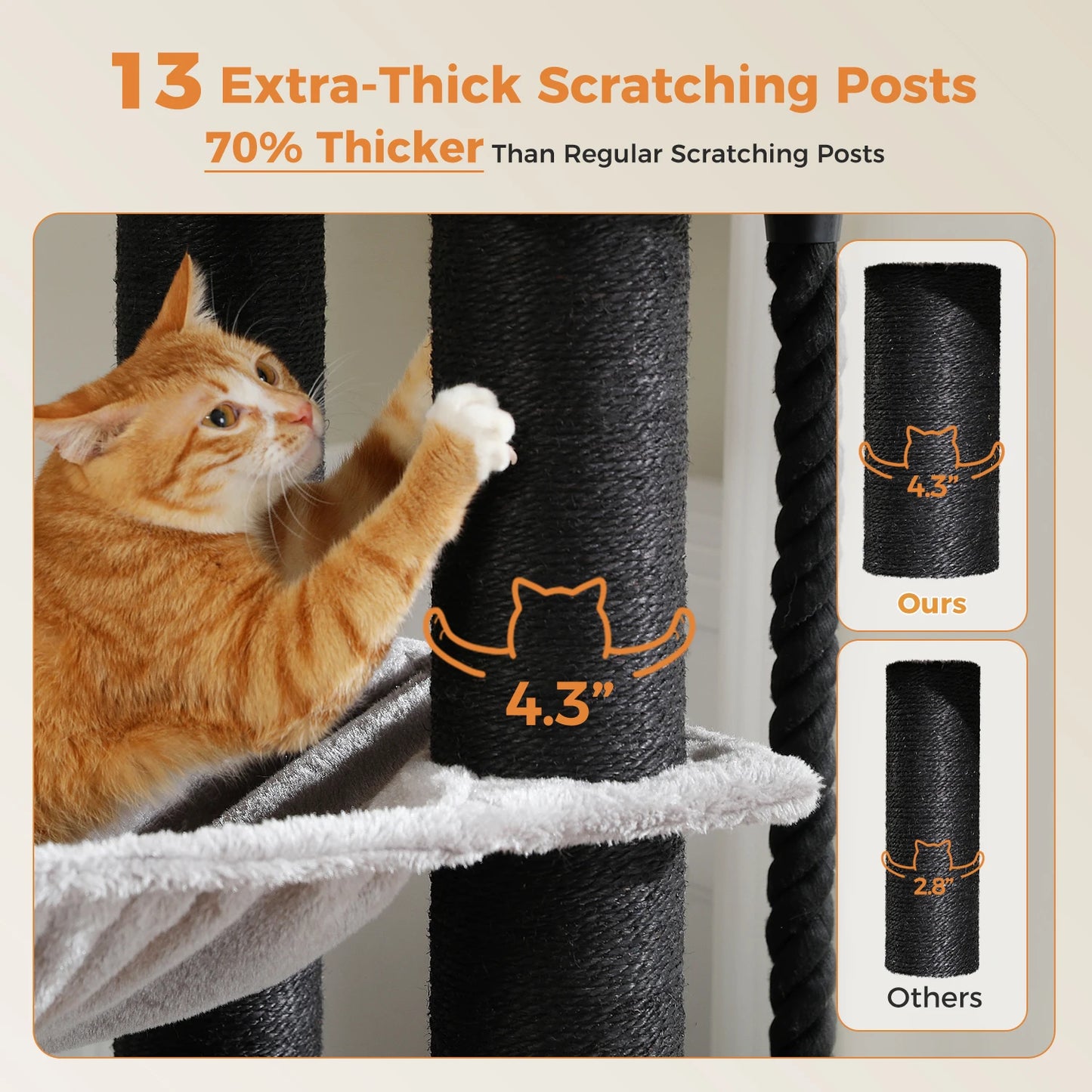 13 Extra-Thick Scratching Posts

70% Thicker Than Regular Scratching Posts

4.3”

4.3”

Ours

2.8”

Others