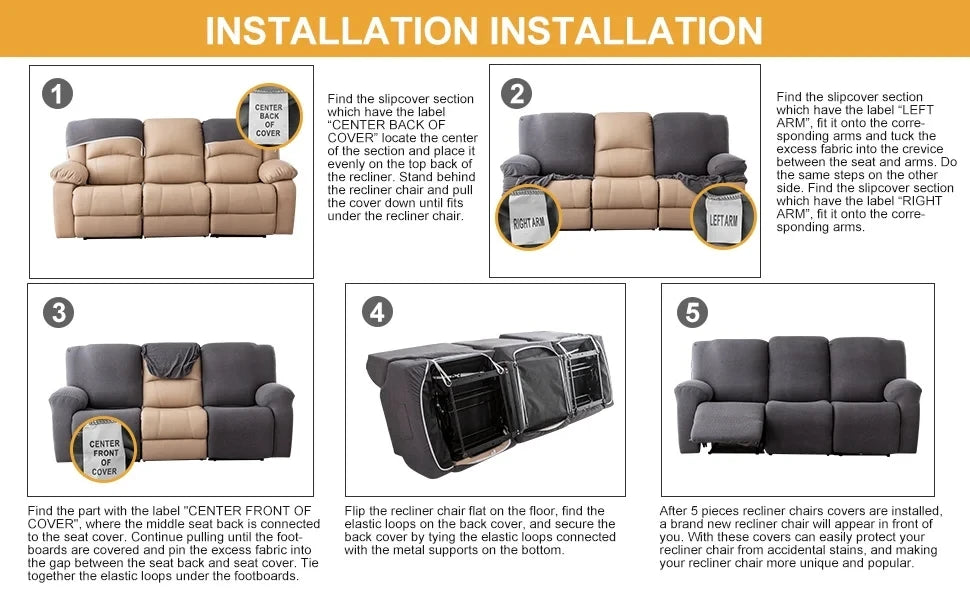 INSTALLATION INSTALLATION

1

CENTER BACK OF COVER

Find the slipcover section which have the label "CENTER BACK OF COVER" locate the center of the section and place it evenly on the top back of the recliner. Stand behind the recliner chair and pull the cover down until fits under the recliner chair.

2

RIGHT ARM

LEFT ARM

Find the slipcover section which have the label "LEFT ARM", fit it onto the corresponding arms and tuck the excess fabric into the crevice between the seat and arms. Do the same steps on the other side. Find the slipcover section which have the label "RIGHT ARM", fit it onto the corresponding arms.

3

CENTER FRONT OF COVER

Find the part with the label "CENTER FRONT OF COVER", where the middle seat back is connected to the seat cover. Continue pulling until the footboards are covered and pin the excess fabric into the gap between the seat back and seat cover. Tie together the elastic loops under the footboards.

4

Flip the recliner chair flat on the floor, find the elastic loops on the back cover, and secure the back cover by tying the elastic loops connected with the metal supports on the bottom.

5

After 5 pieces recliner chairs covers are installed, a brand new recliner chair will appear in front of you. With these covers can easily protect your recliner chair from accidental stains, and making your recliner chair more unique and popular.