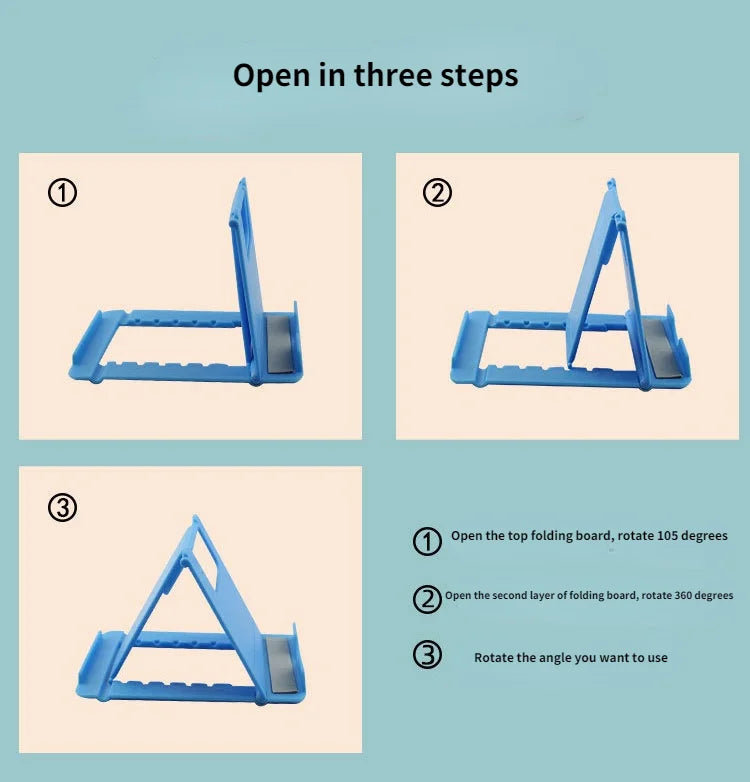 Open in three steps

①

②

③

① Open the top folding board, rotate 105 degrees

② Open the second layer of folding board, rotate 360 degrees

③ Rotate the angle you want to use