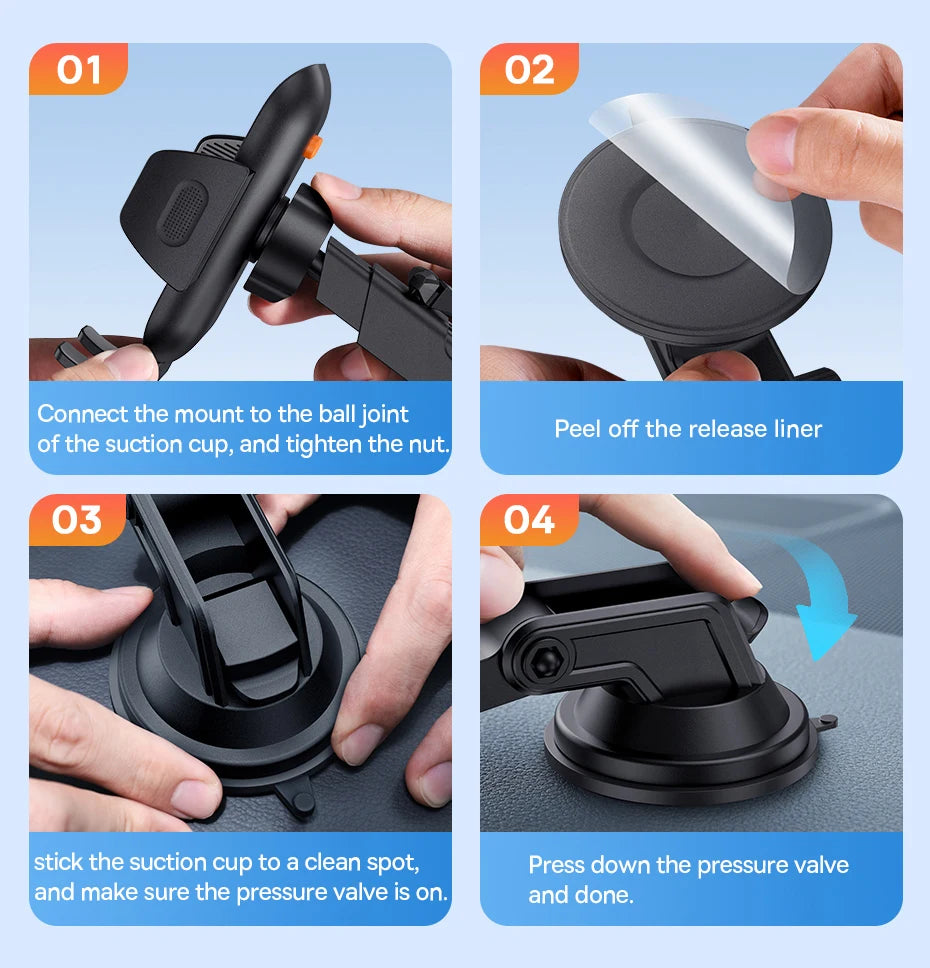 01

Connect the mount to the ball joint of the suction cup, and tighten the nut.

02

Peel off the release liner

03

stick the suction cup to a clean spot, and make sure the pressure valve is on.

04

Press down the pressure valve and done.